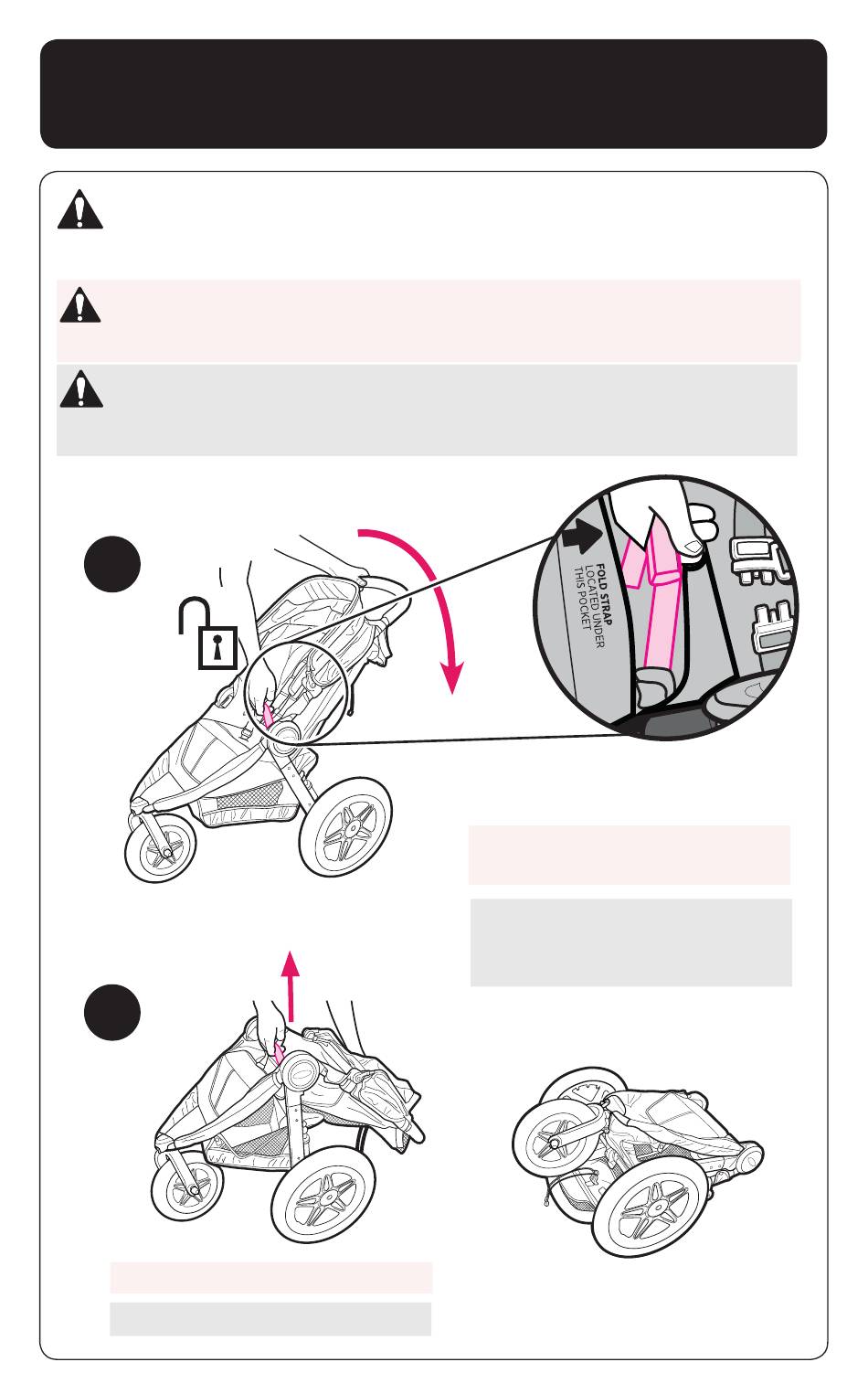 FOLD STRAP
LOCATED UNDER
THIS POCKET