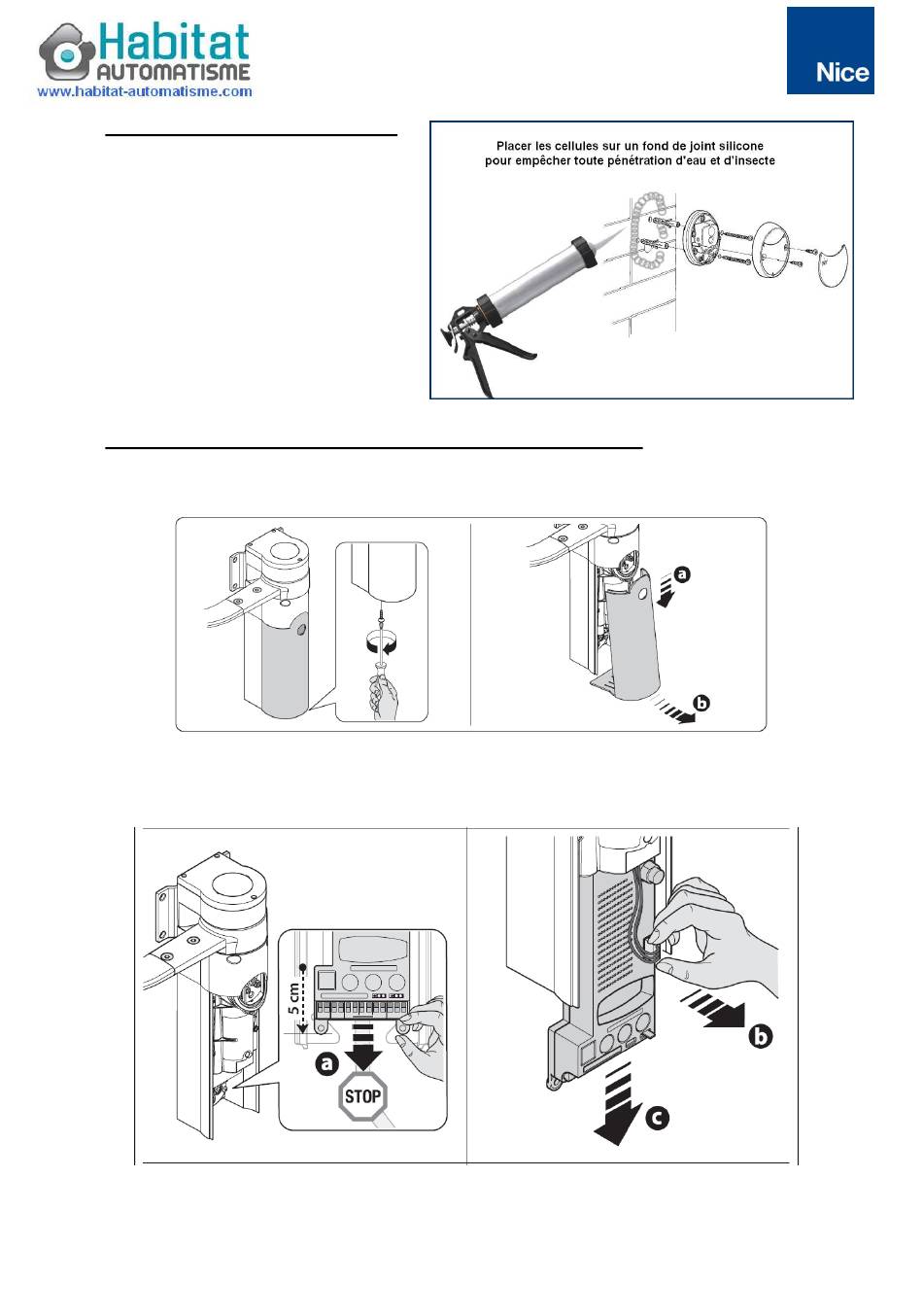 Habitat AUTOMATISME
www.habitat-automatisme.com

Nice

Placer les cellules sur un fond de joint silicone pour empêcher toute pénétration d'eau et d'insecte

a

b

5 cm

a

STOP

b

c