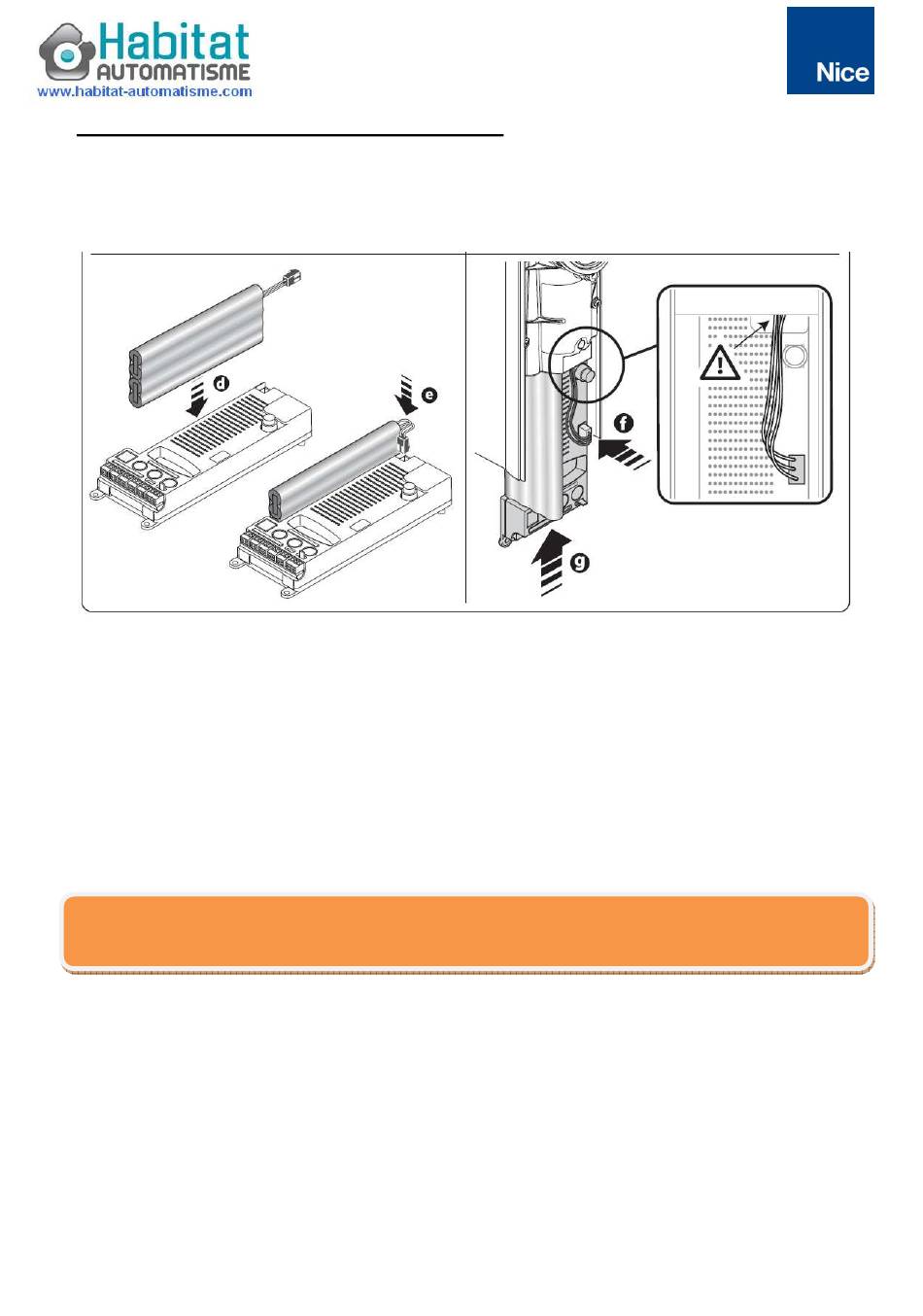 Habitat
AUTOMATISME
www.habitat-automatisme.com

Nice

d
e
f
g