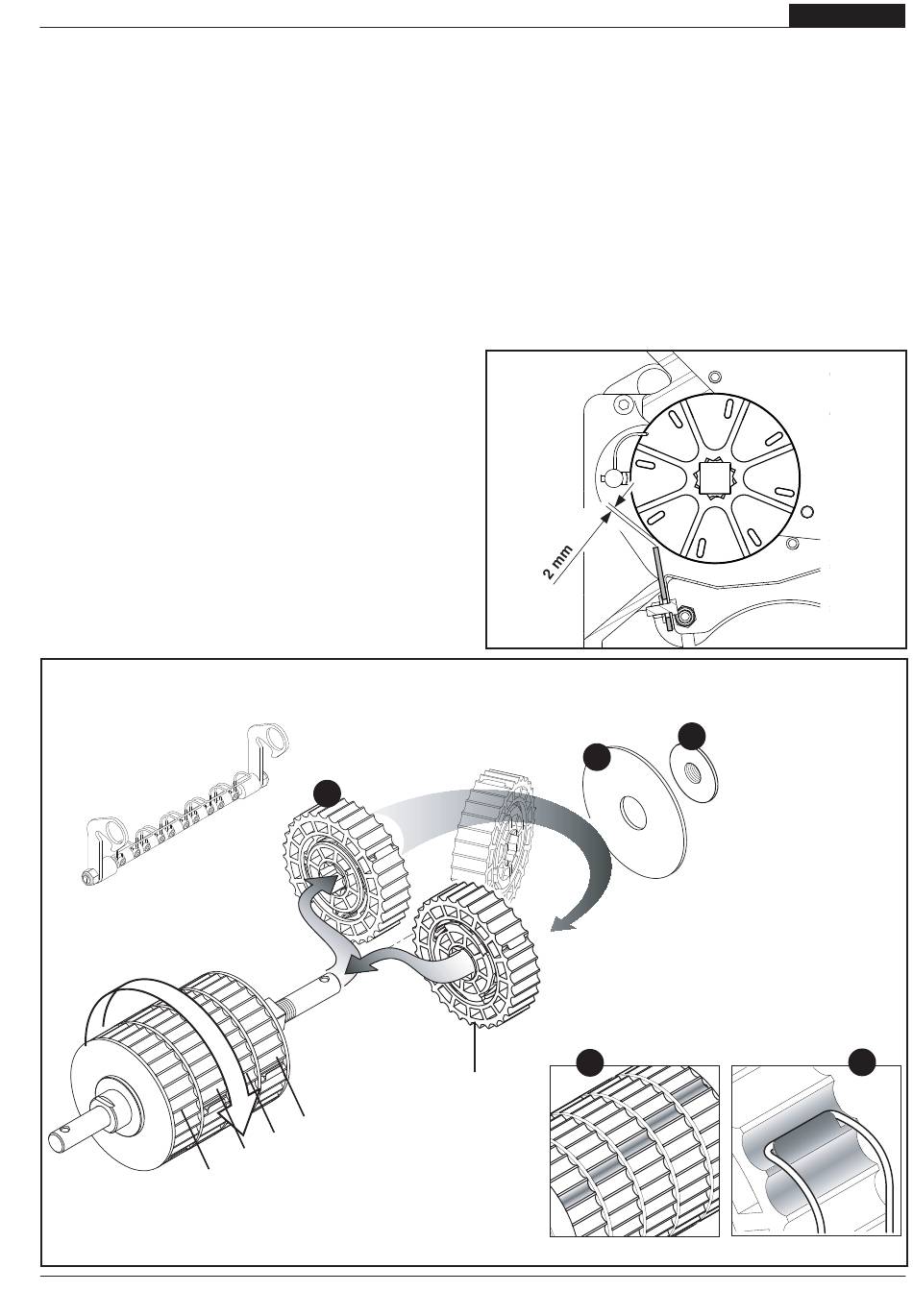 2 mm