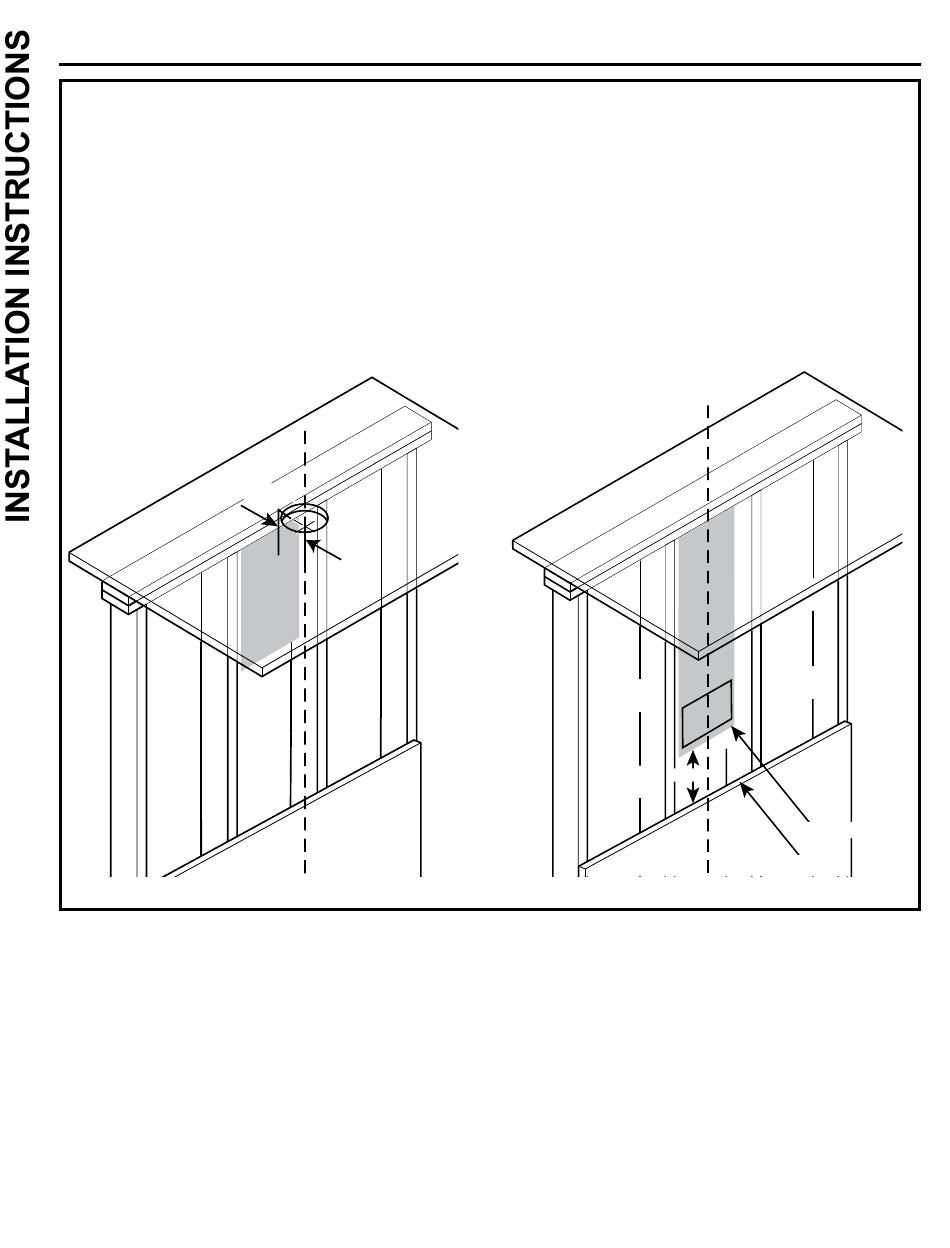 INSTALLATION INSTRUCTIONS