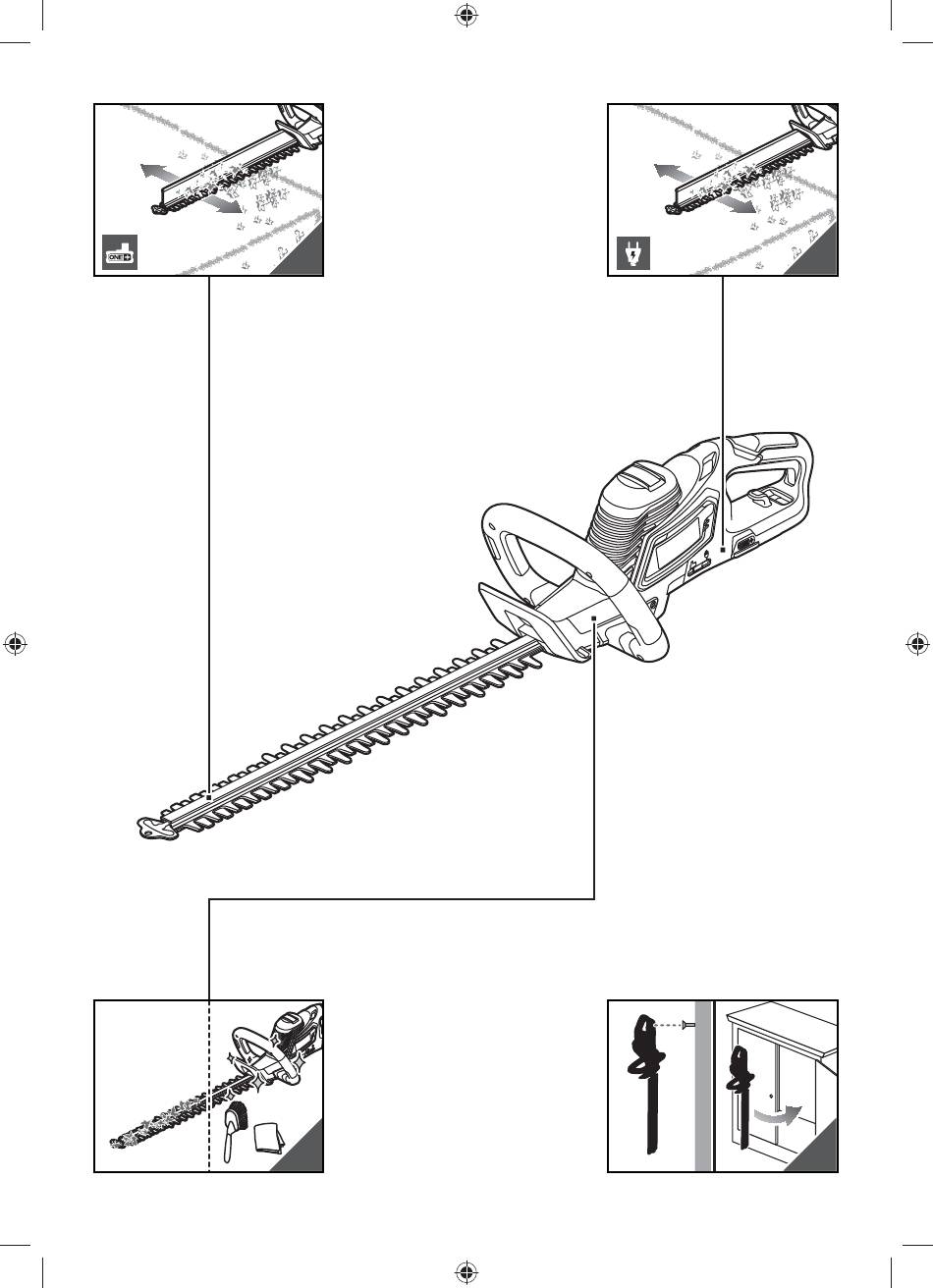 ONE+