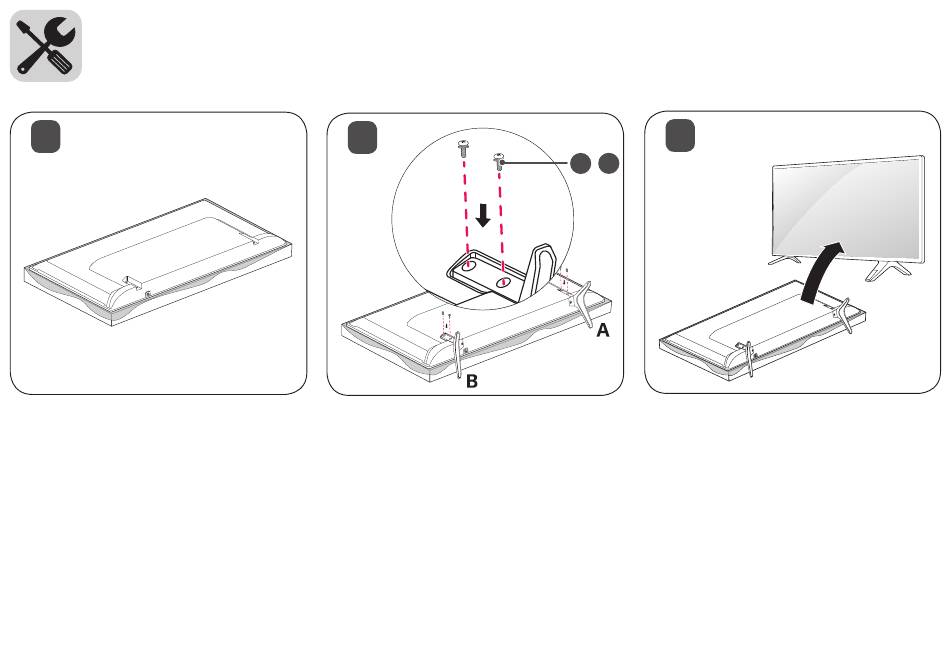 A

B