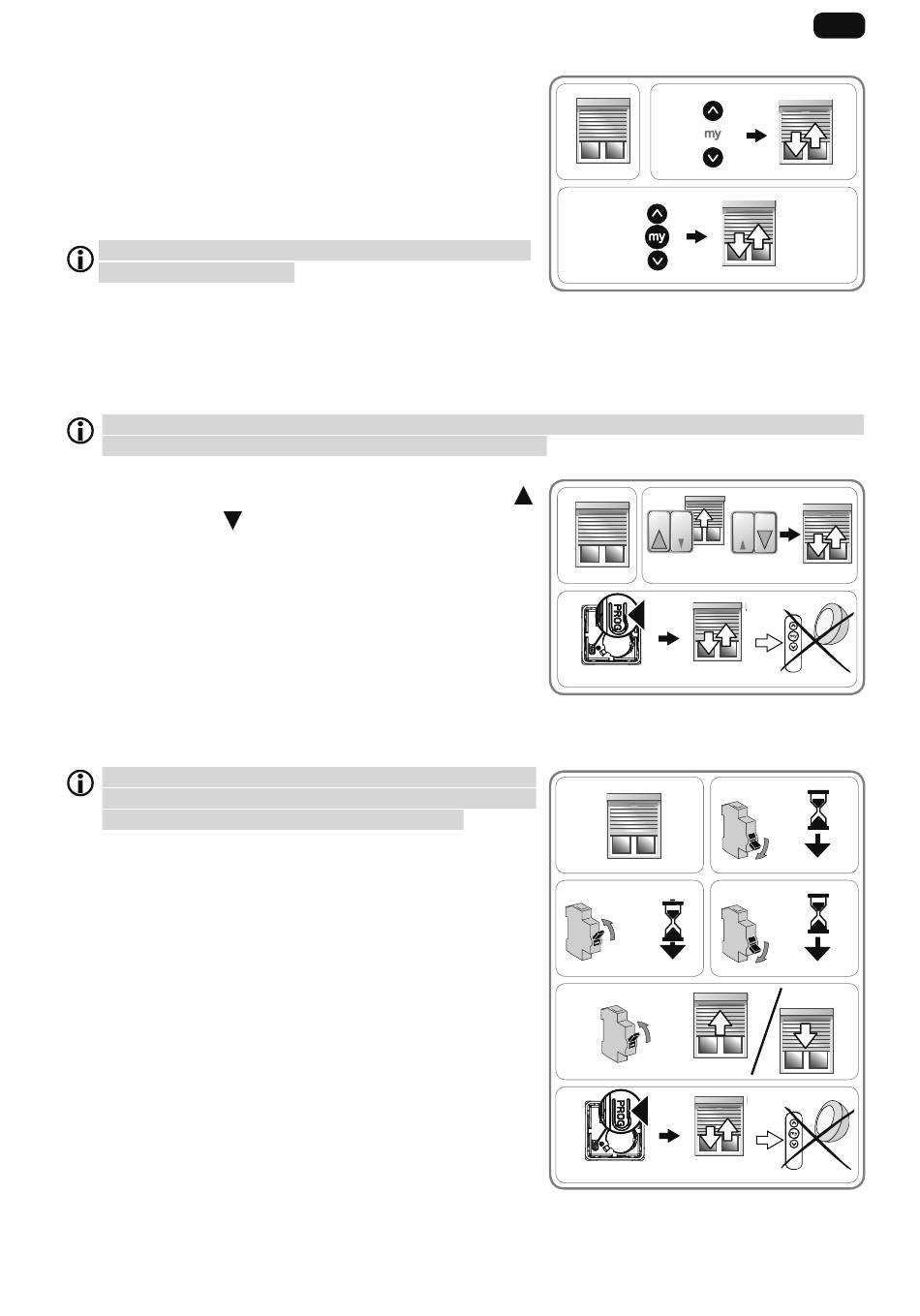 my

my

PROG

PROG