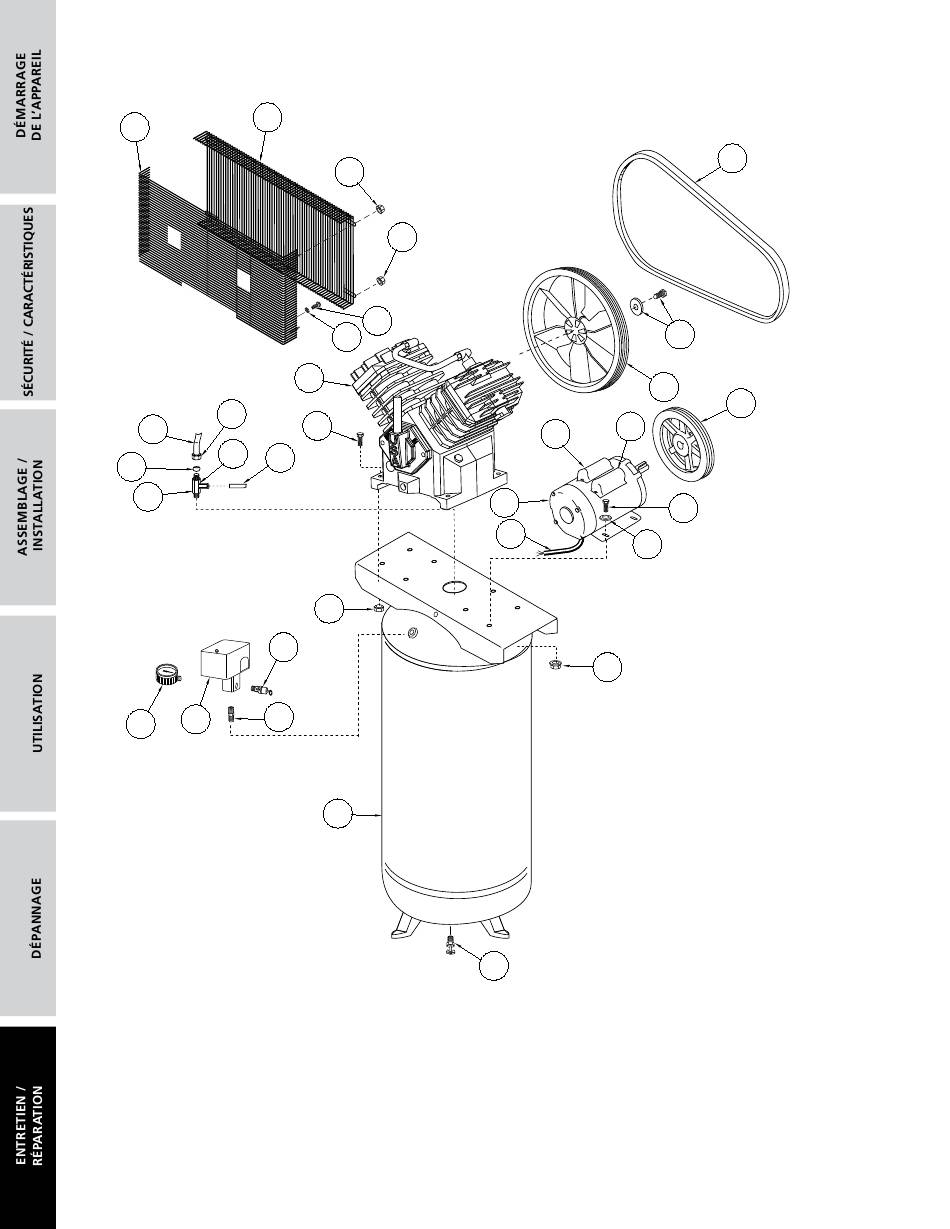 DÉMARRAGE DE L'APPAREIL

SÉCURITÉ / CARACTÉRISTIQUES

ASSEMBLAGE / INSTALLATION

UTILISATION

DÉPANNAGE

ENTRETIEN / RÉPARATION