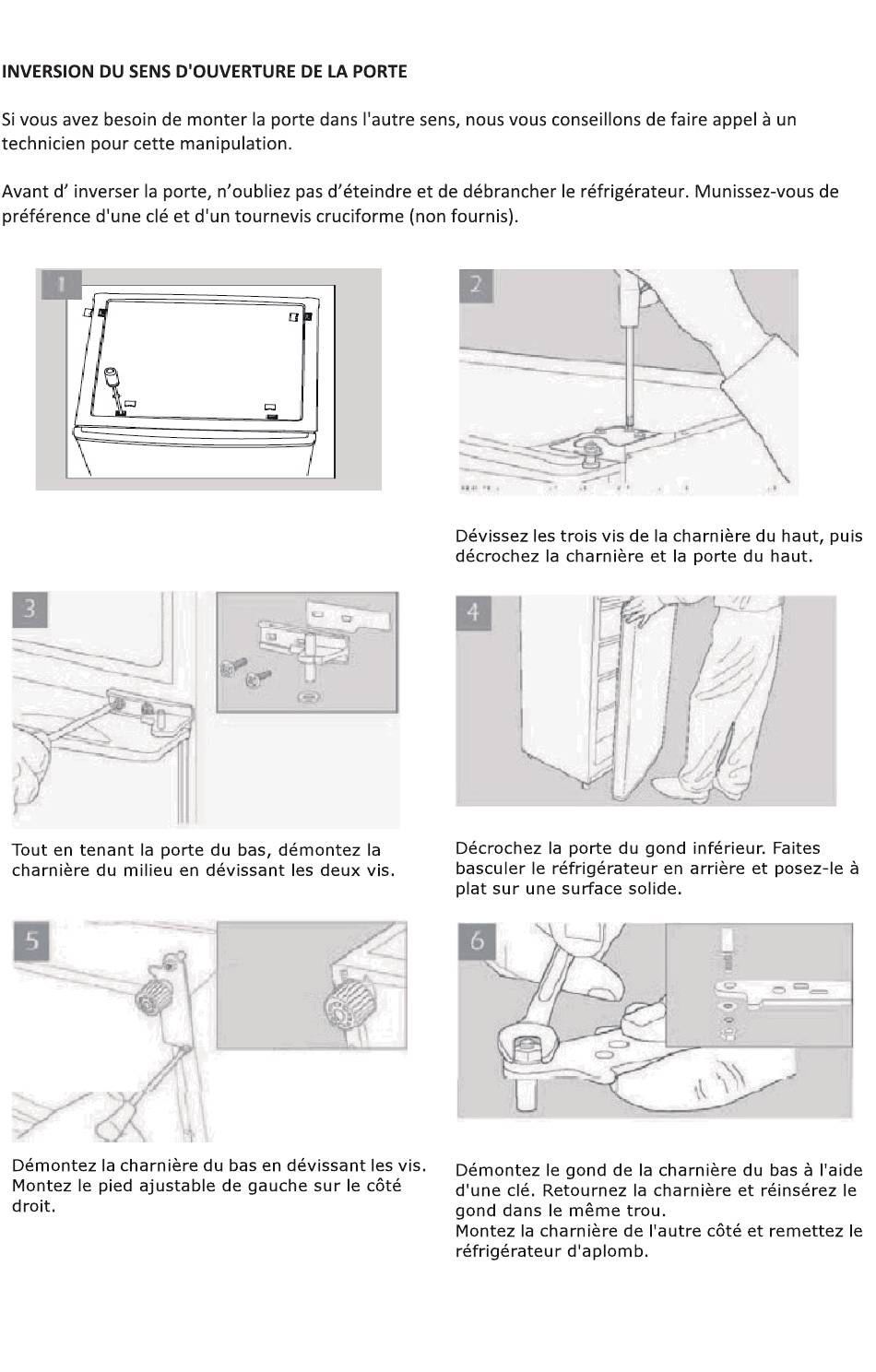 INVERSION DU SENS D'OUVERTURE DE LA PORTE

Si vous avez besoin de monter la porte dans l'autre sens, nous vous conseillons de faire appel à un technicien pour cette manipulation.

Avant d' inverser la porte, n'oubliez pas d'éteindre et de débrancher le réfrigérateur. Munissez-vous de préférence d'une clé et d'un tournevis cruciforme (non fournis).

1

2

Dévissez les trois vis de la charnière du haut, puis décrochez la charnière et la porte du haut.

3

Tout en tenant la porte du bas, démontez la charnière du milieu en dévissant les deux vis.

4

Décrochez la porte du gond inférieur. Faites basculer le réfrigérateur en arrière et posez-le à plat sur une surface solide.

5

Démontez la charnière du bas en dévissant les vis. Montez le pied ajustable de gauche sur le côté droit.

6

Démontez le gond de la charnière du bas à l'aide d'une clé. Retournez la charnière et réinsérez le gond dans le même trou.
Montez la charnière de l'autre côté et remettez le réfrigérateur d'aplomb.