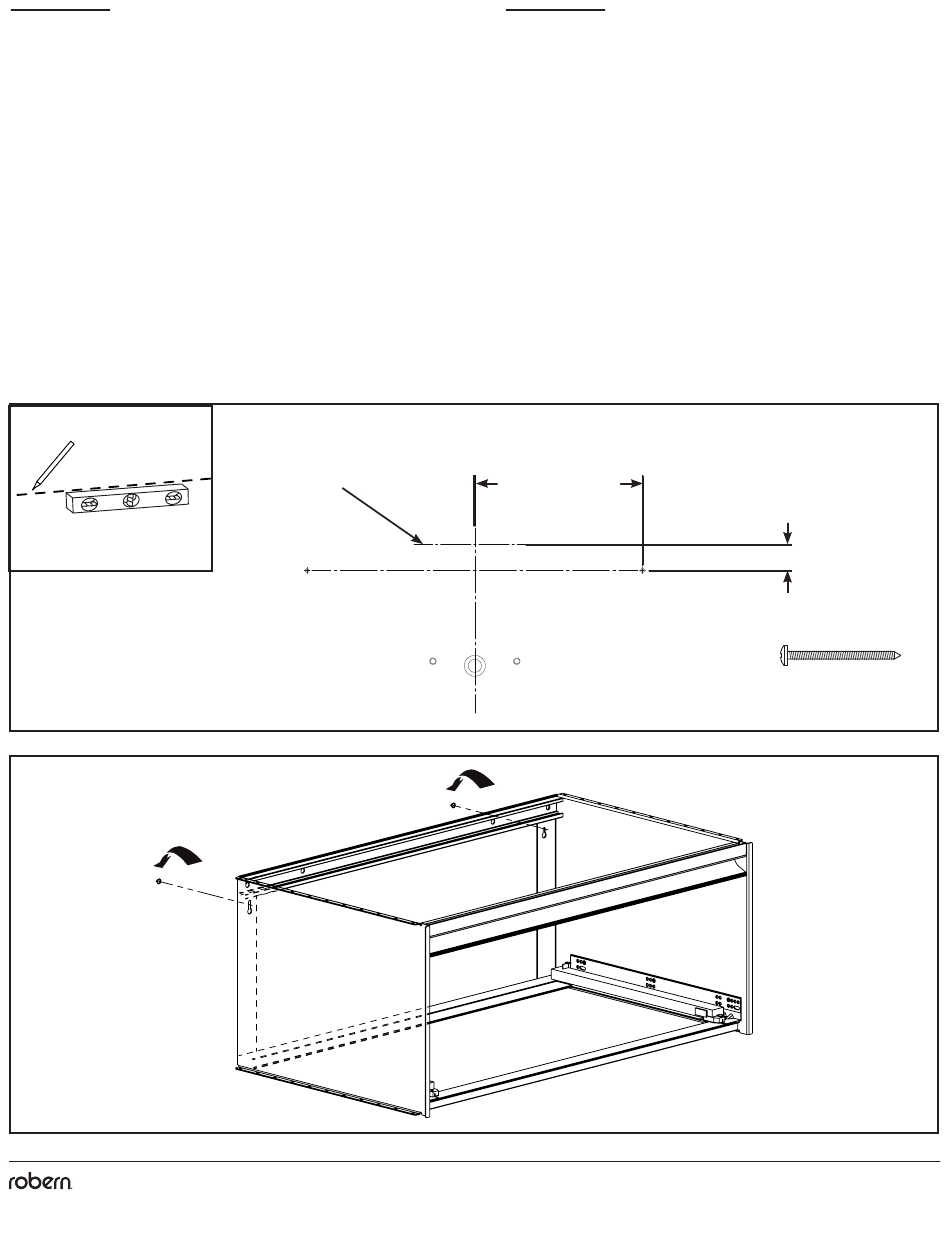 robern.