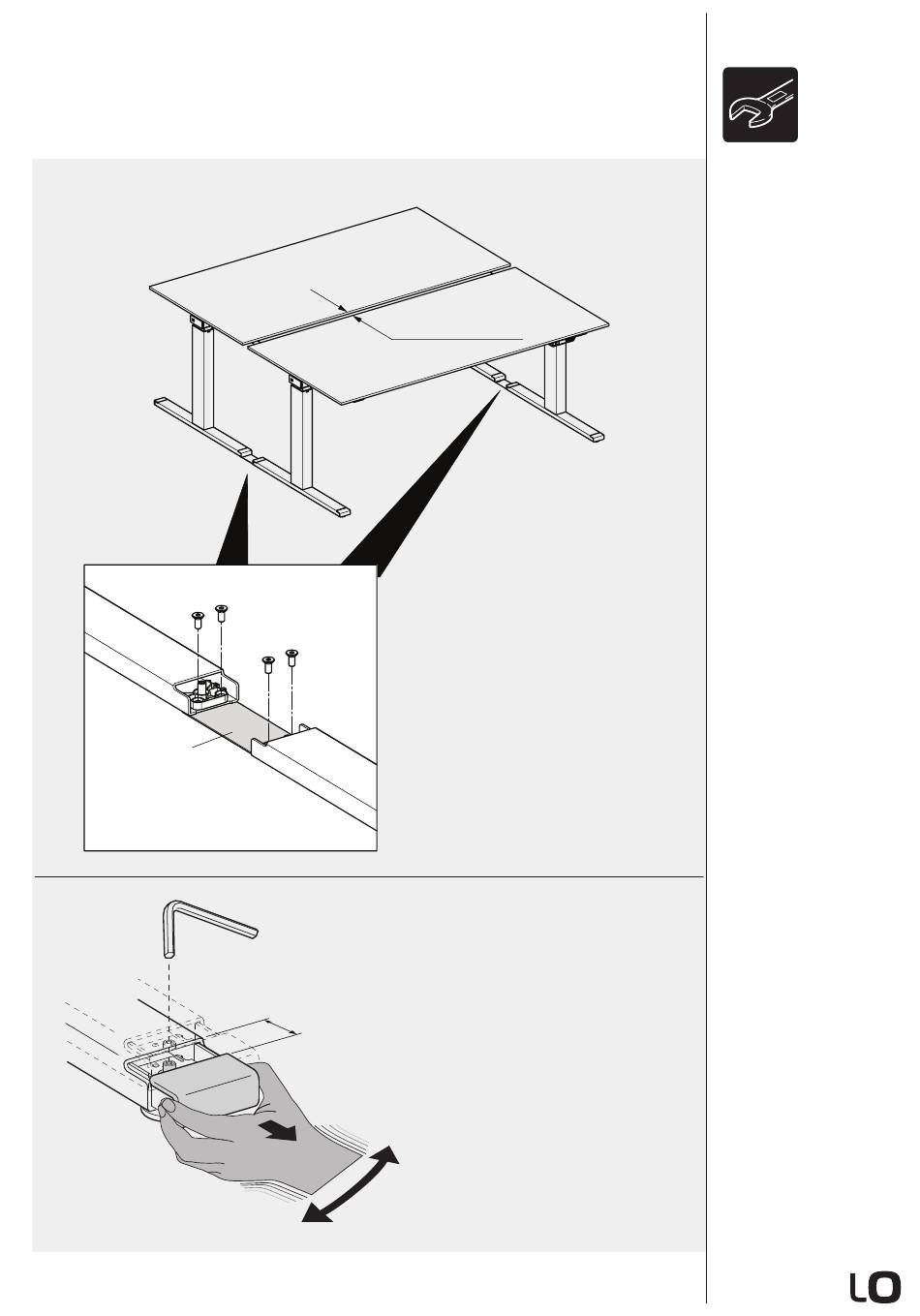 LO