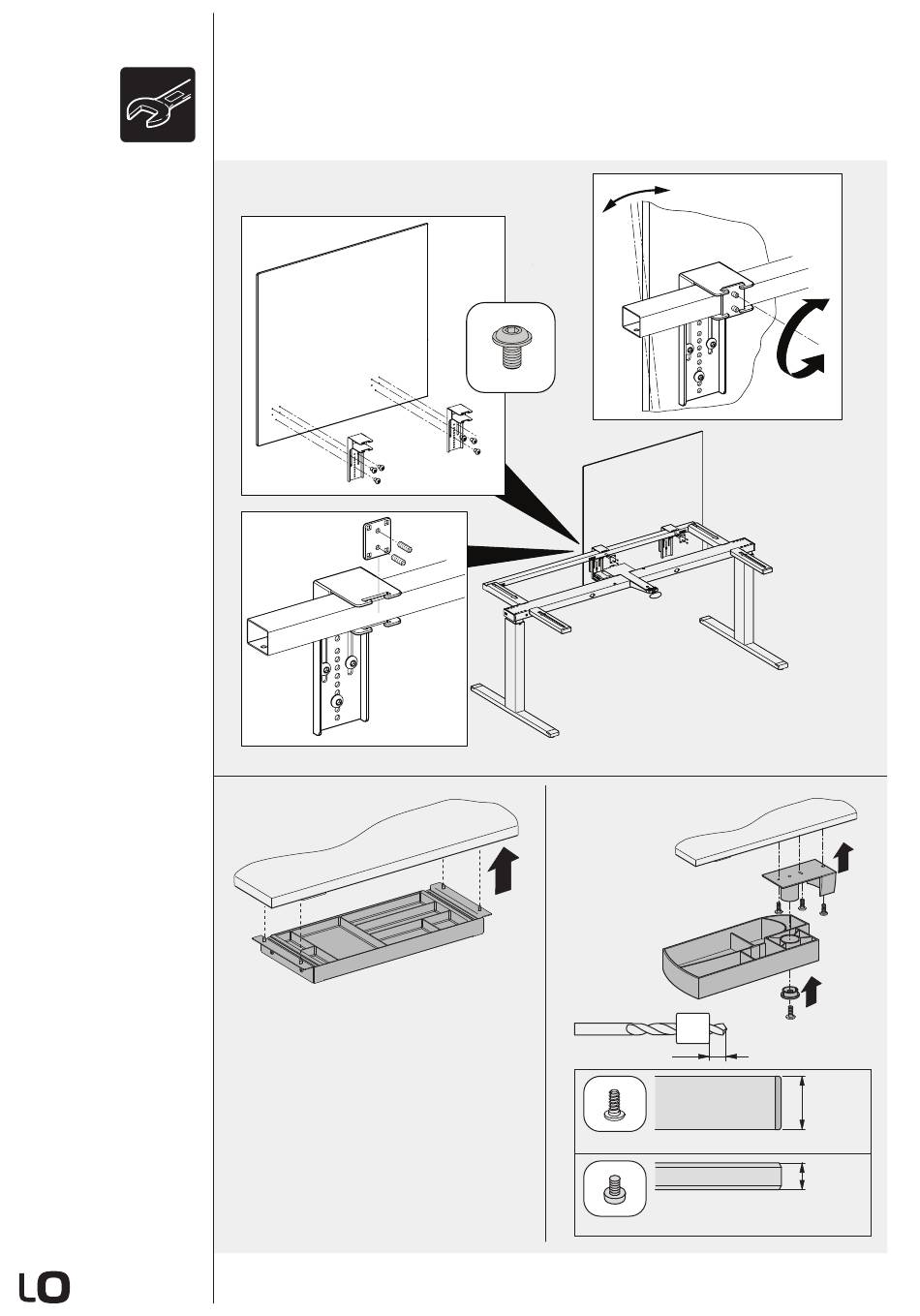 LO