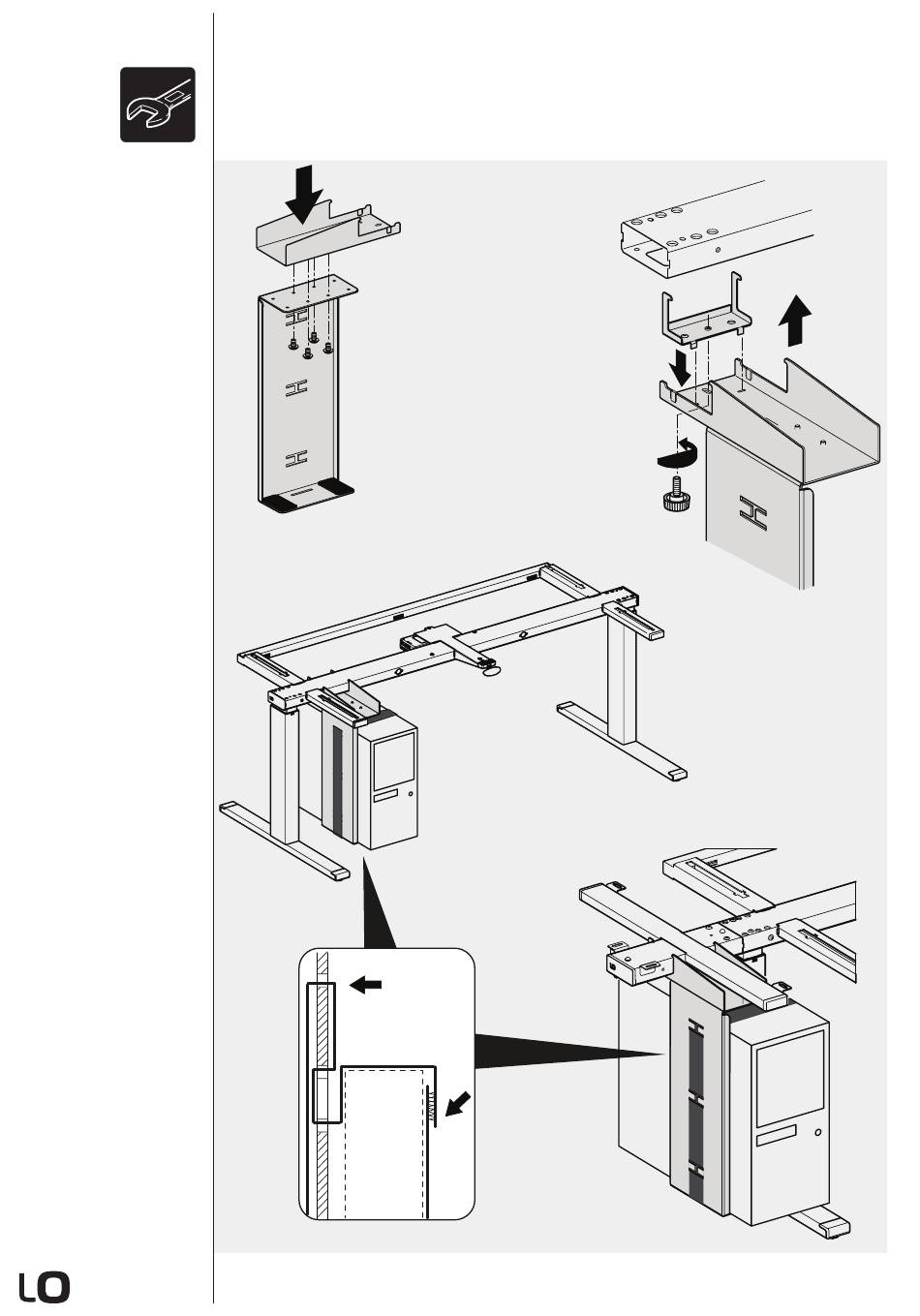 LO