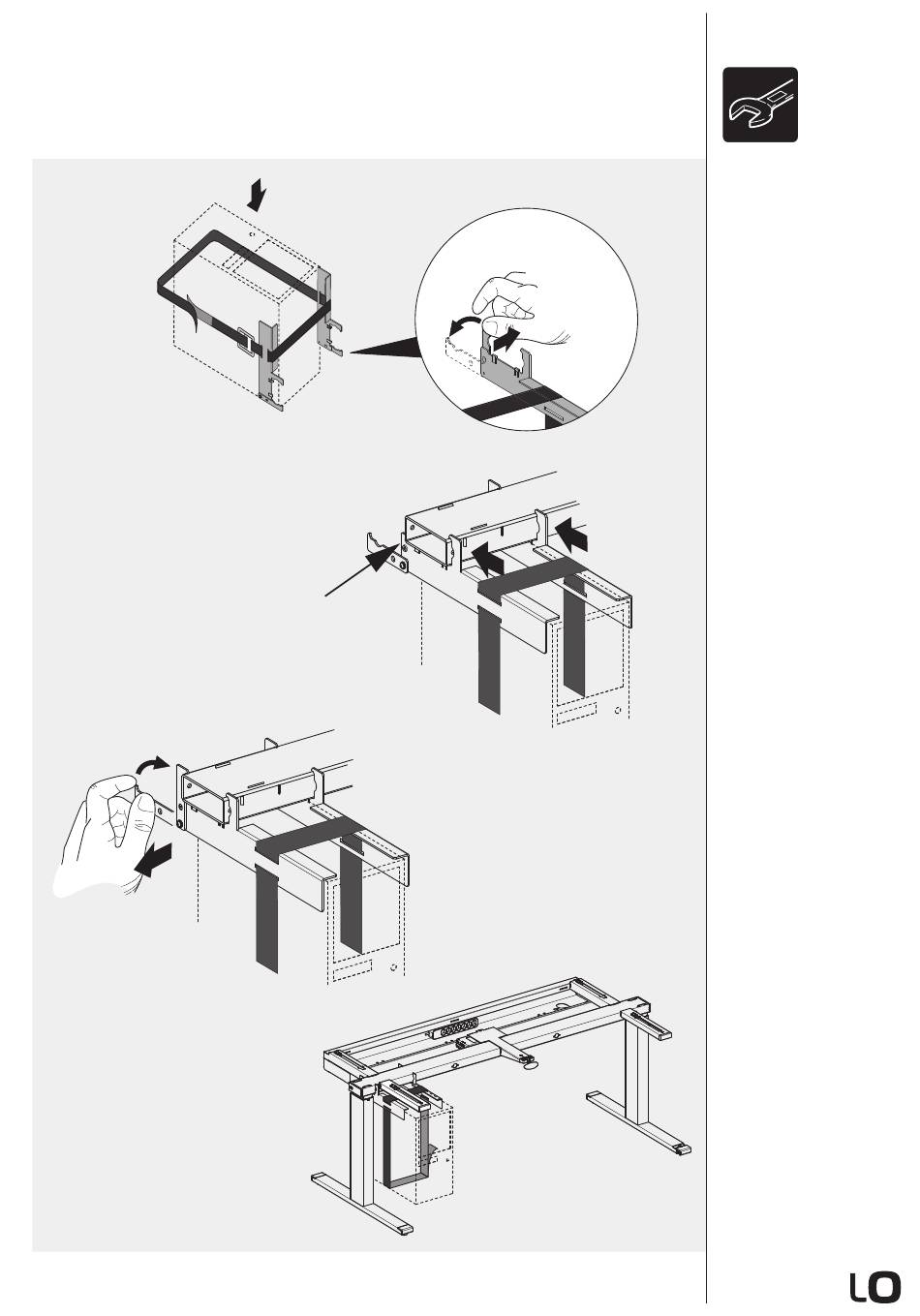 LO