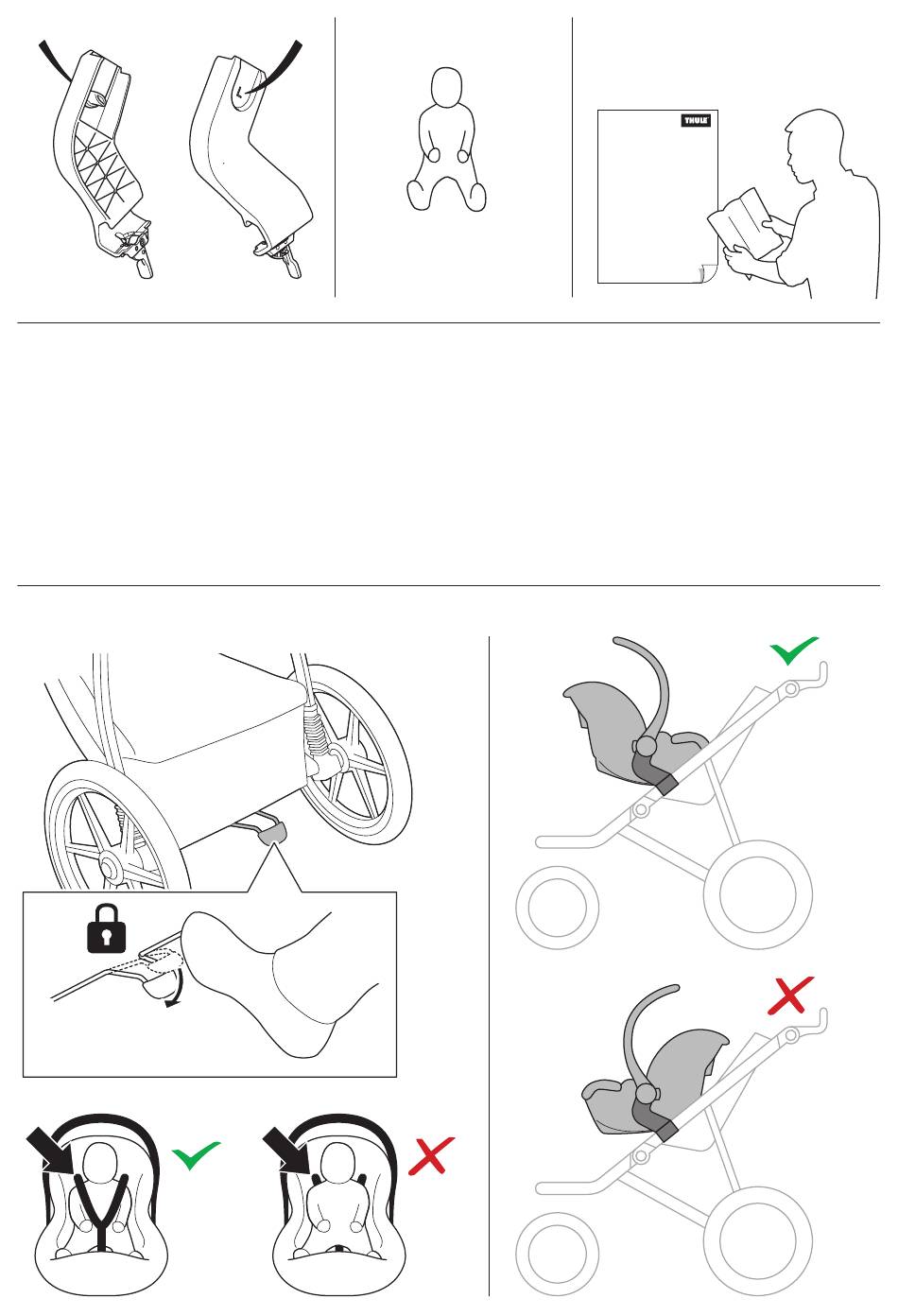 THULE