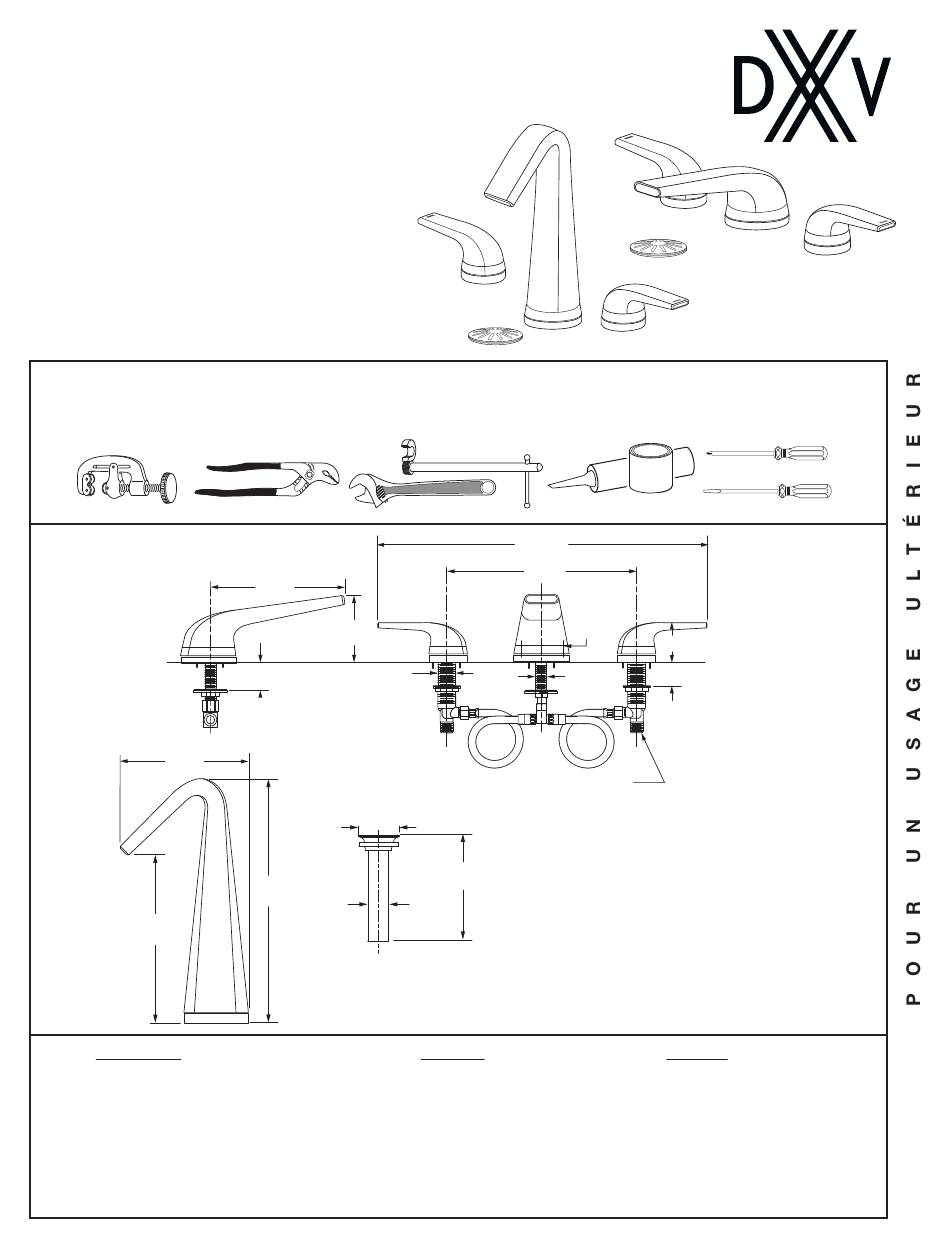 DXV

POUR UN USAGE ULTÉRIEUR