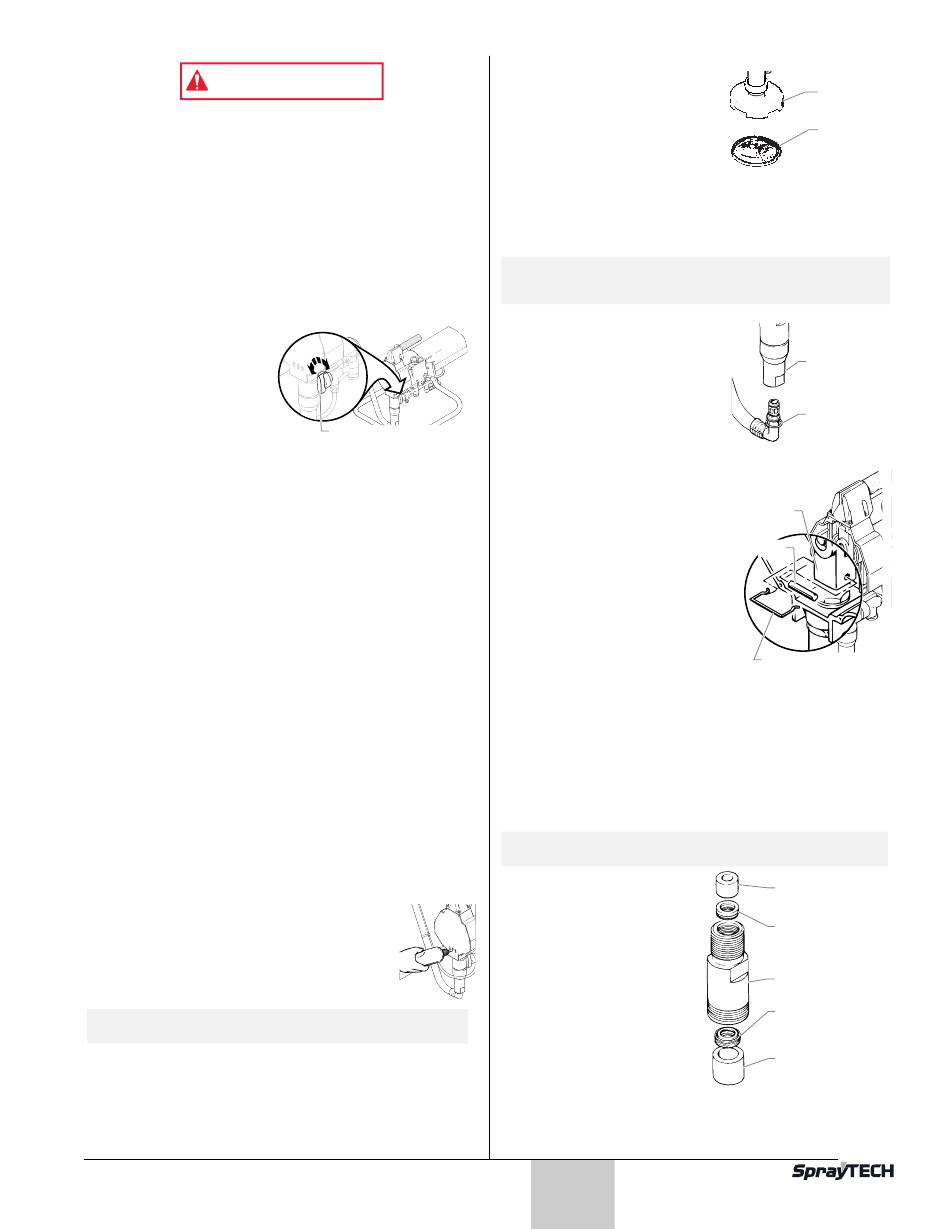 SprayTECH