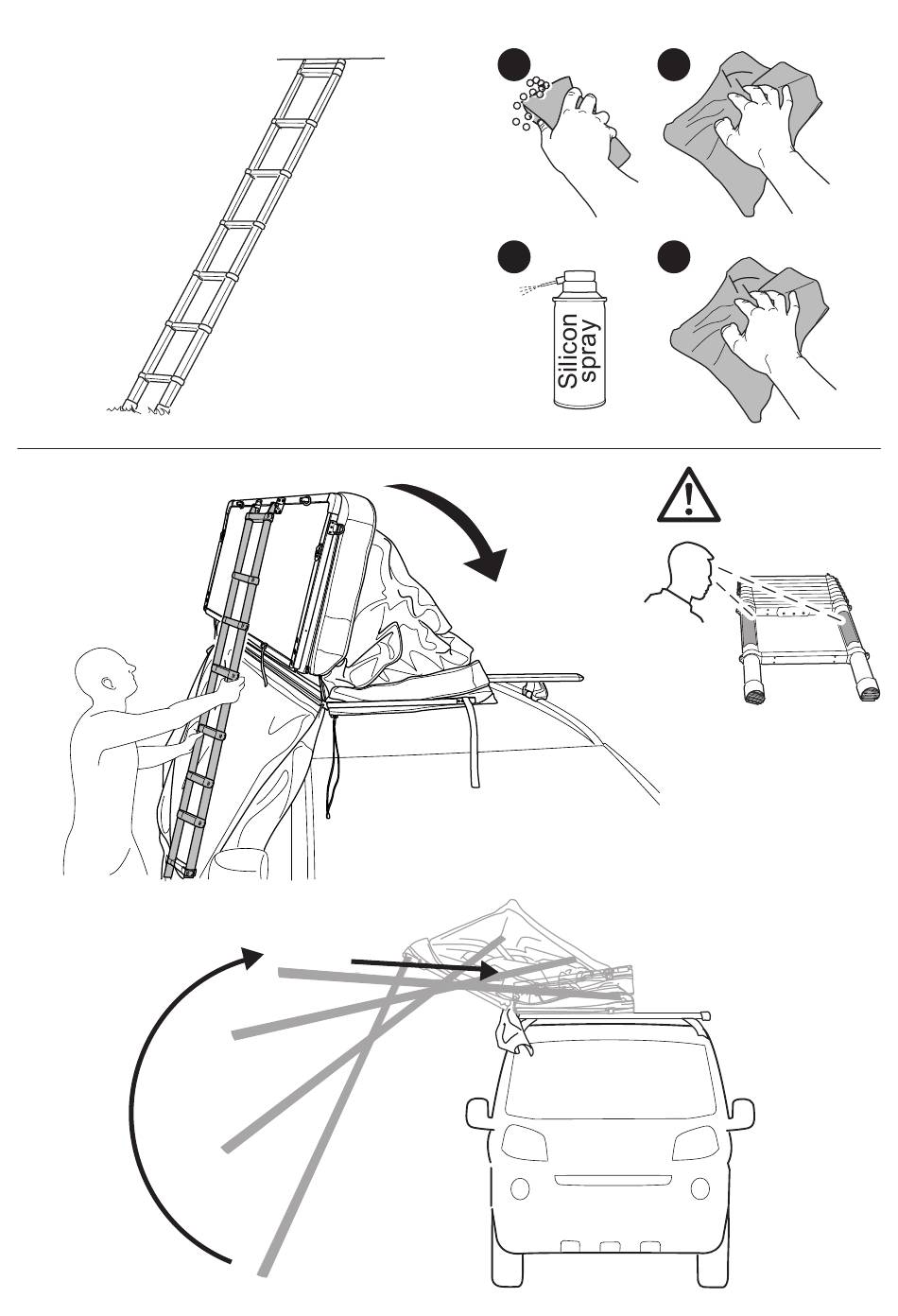 Silicon spray