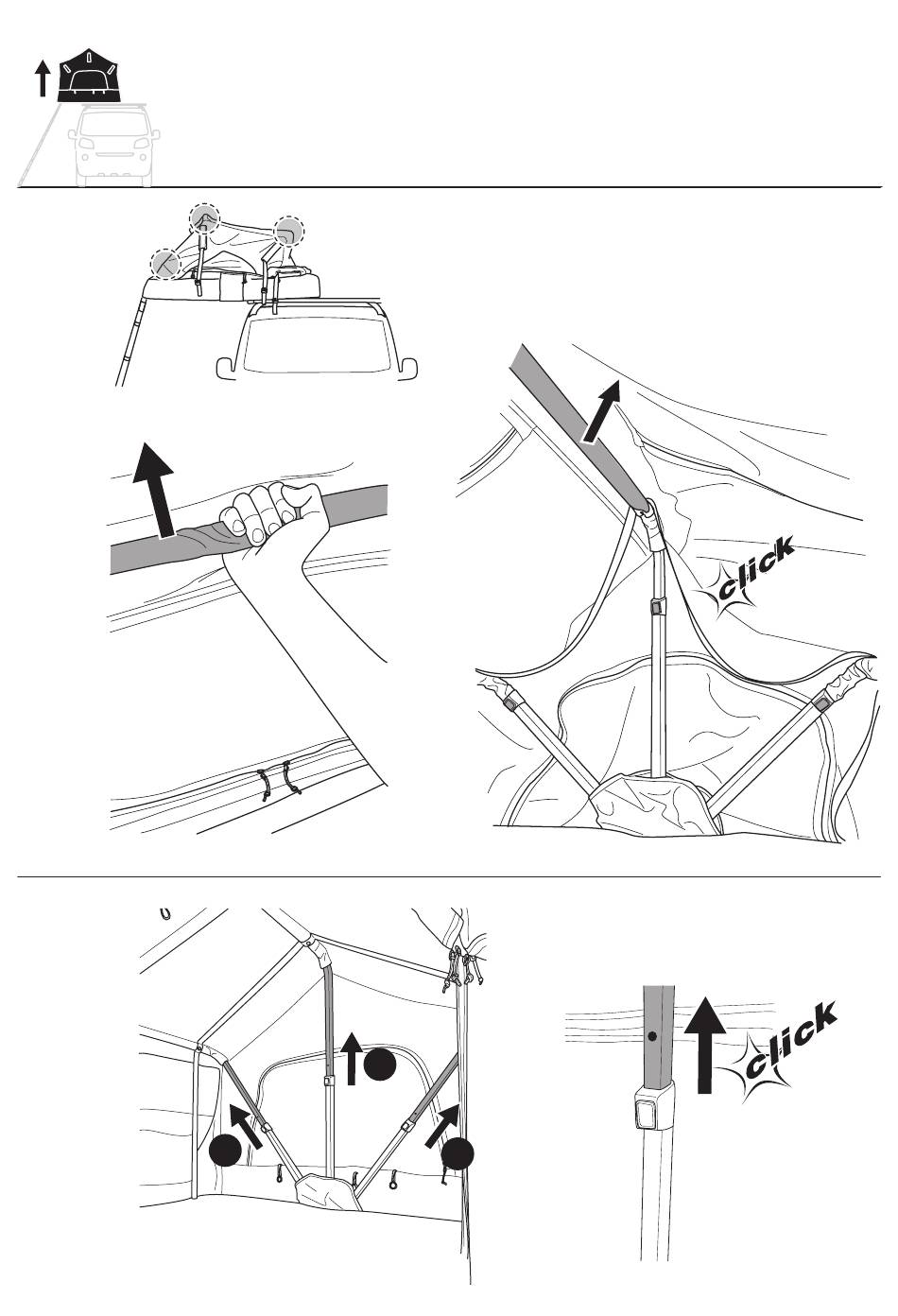 click

click