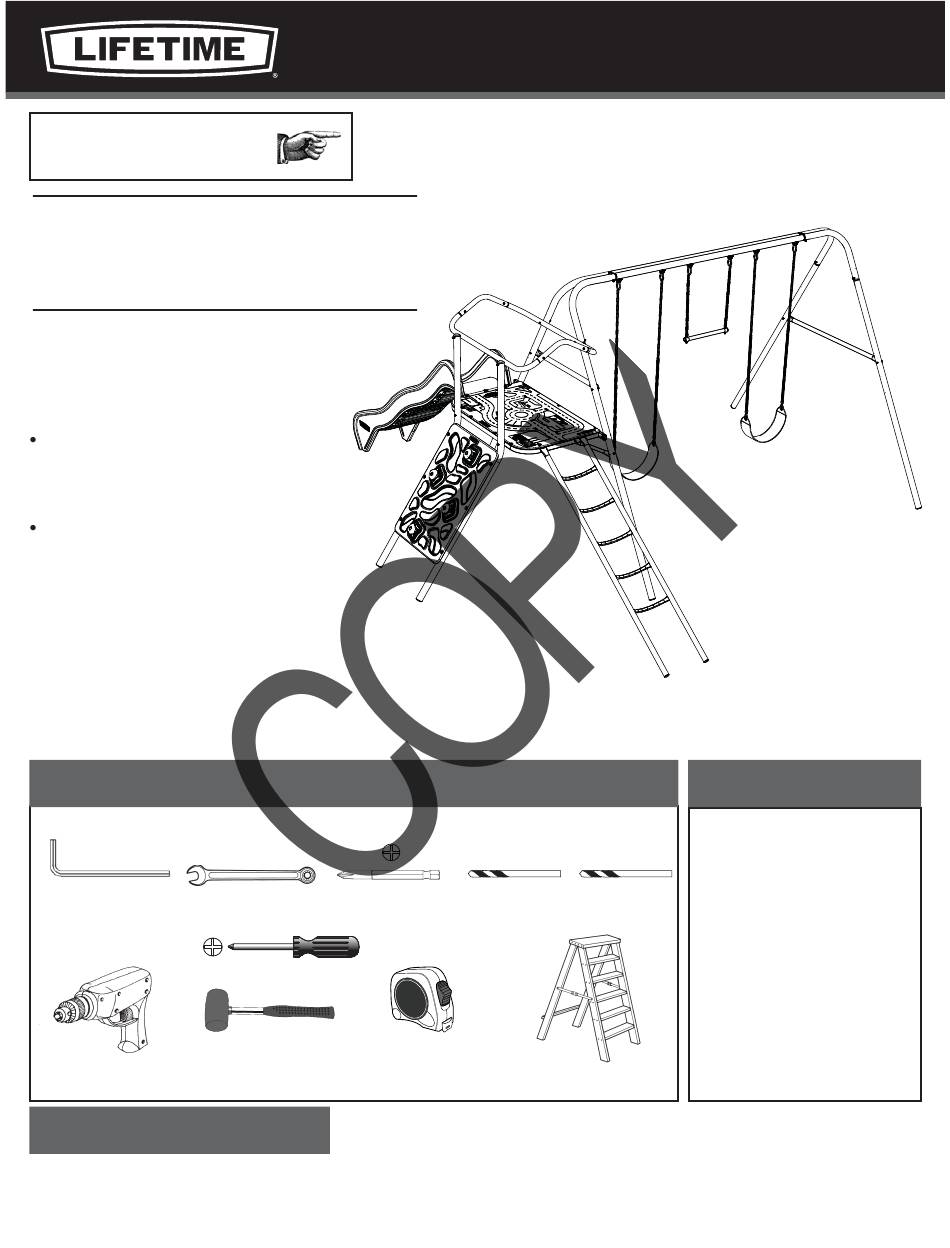 LIFETIME®

COPY