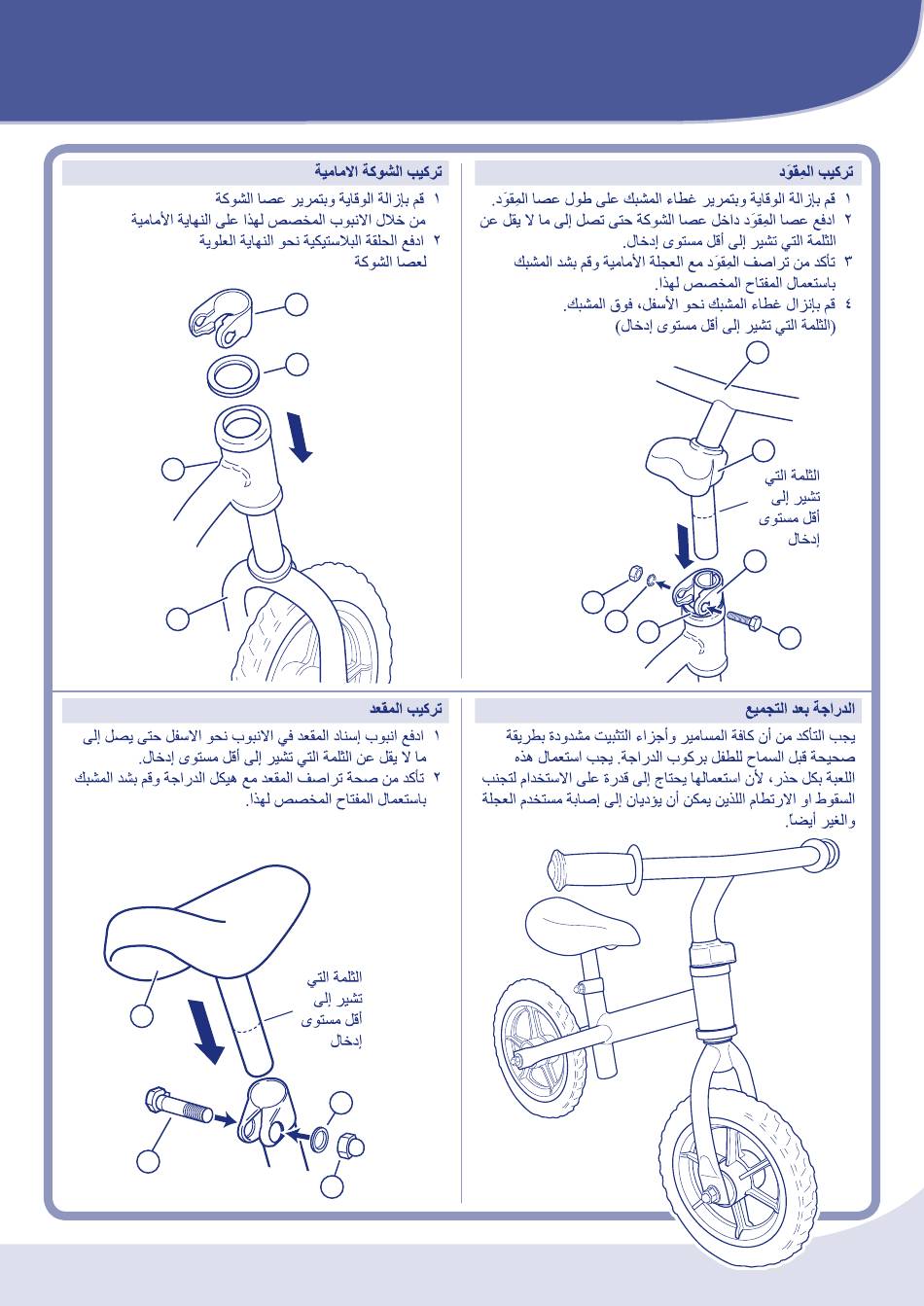 تركيب المِقوَد

١ قم بإزالة الوقاية وبتمرير غطاء المشبك على طول عصا المِقوَد.
٢ ادفع عصا المِقوَد داخل عصا الشوكة حتى تصل إلى ما لا يقل عن الثلمة التي تشير إلى أقل مستوى إدخال.
٣ تأكد من تراصف المِقوَد مع العجلة الأمامية وقم بشد المشبك باستعمال المفتاح المخصص لهذا.
٤ قم بإنزال غطاء المشبك نحو الأسفل، فوق المشبك. (الثلمة التي تشير إلى أقل مستوى إدخال)

الثلمة التي تشير إلى أقل مستوى إدخال

تركيب الشوكة الامامية

١ قم بإزالة الوقاية وبتمرير عصا الشوكة من خلال الانبوب المخصص لهذا على النهاية الأمامية
٢ ادفع الحلقة البلاستيكية نحو النهاية العلوية لعصا الشوكة

الدراجة بعد التجميع

يجب التأكد من أن كافة المسامير وأجزاء التثبيت مشدودة بطريقة صحيحة قبل السماح للطفل بركوب الدراجة. يجب استعمال هذه اللعبة بكل حذر، لأن استعمالها يحتاج إلى قدرة على الاستخدام لتجنب السقوط او الارتطام اللذين يمكن أن يؤديان إلى إصابة مستخدم العجلة والغير أيضاً.

تركيب المقعد

١ ادفع انبوب إسناد المقعد في الانبوب نحو الاسفل حتى يصل إلى ما لا يقل عن الثلمة التي تشير إلى أقل مستوى إدخال.
٢ تأكد من صحة تراصف المقعد مع هيكل الدراجة وقم بشد المشبك باستعمال المفتاح المخصص لهذا.

الثلمة التي تشير إلى أقل مستوى إدخال