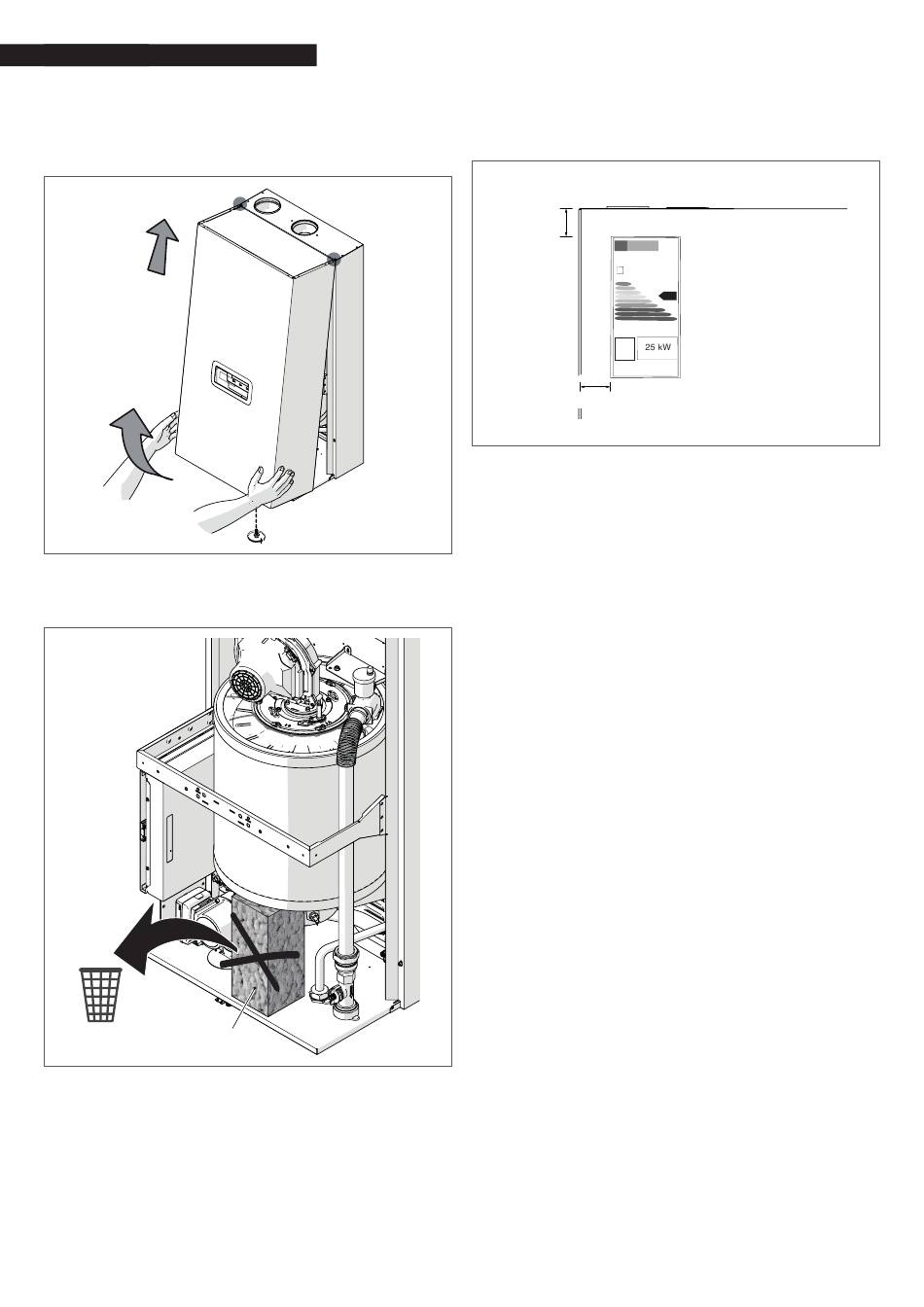 25 kW