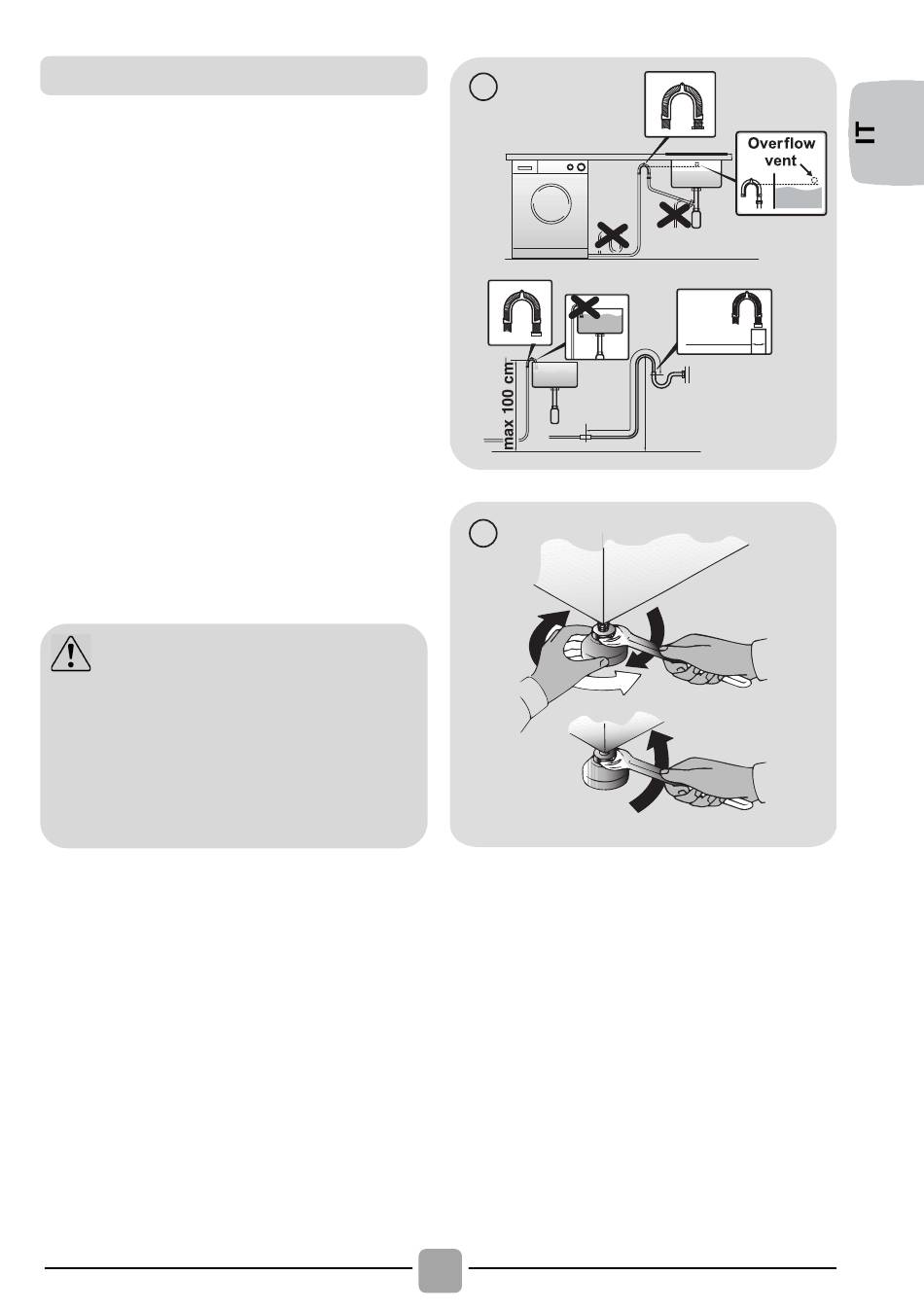 IT

Overflow vent

max 100 cm