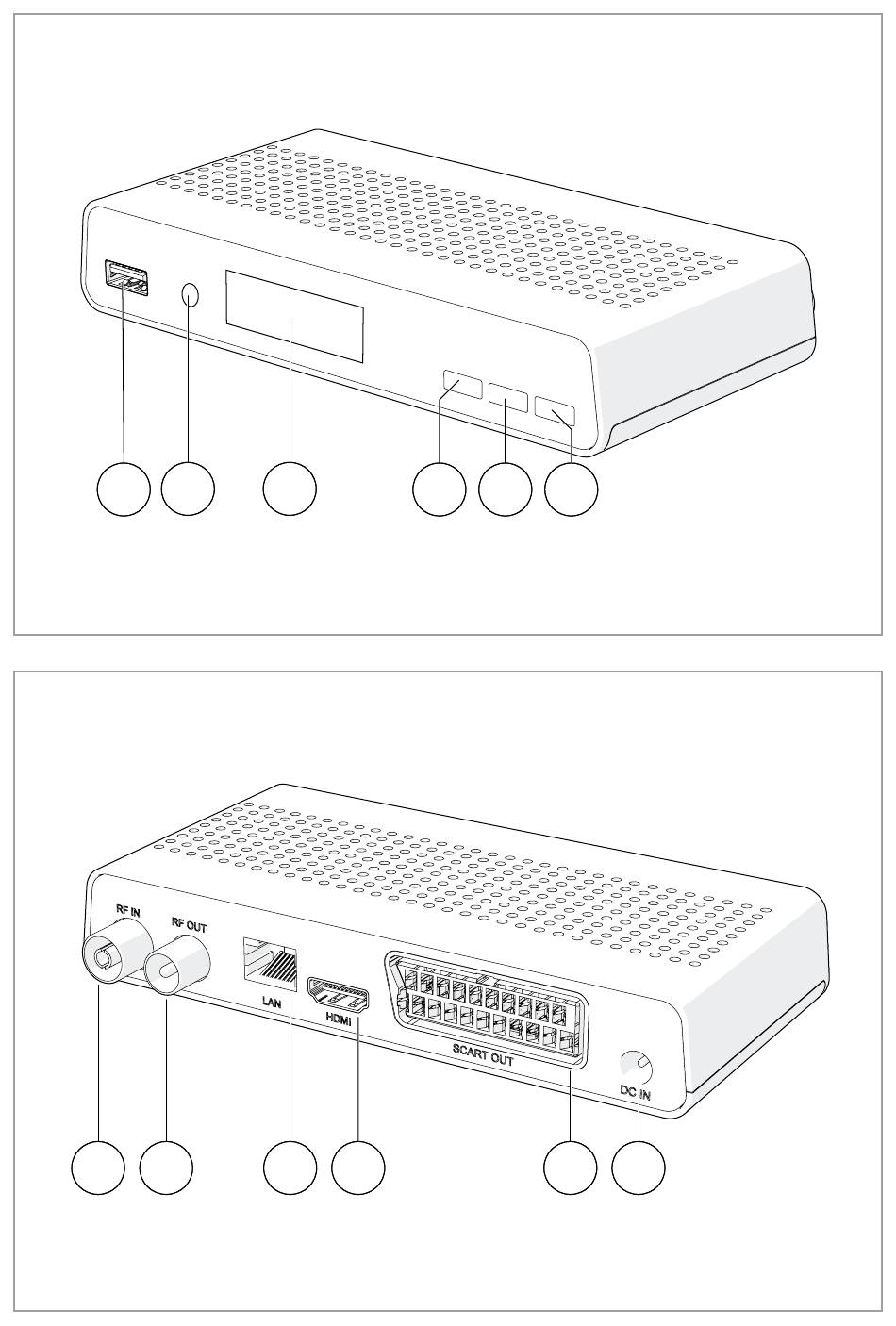 RF IN

RF OUT

LAN

HDMI

SCART OUT

DC IN