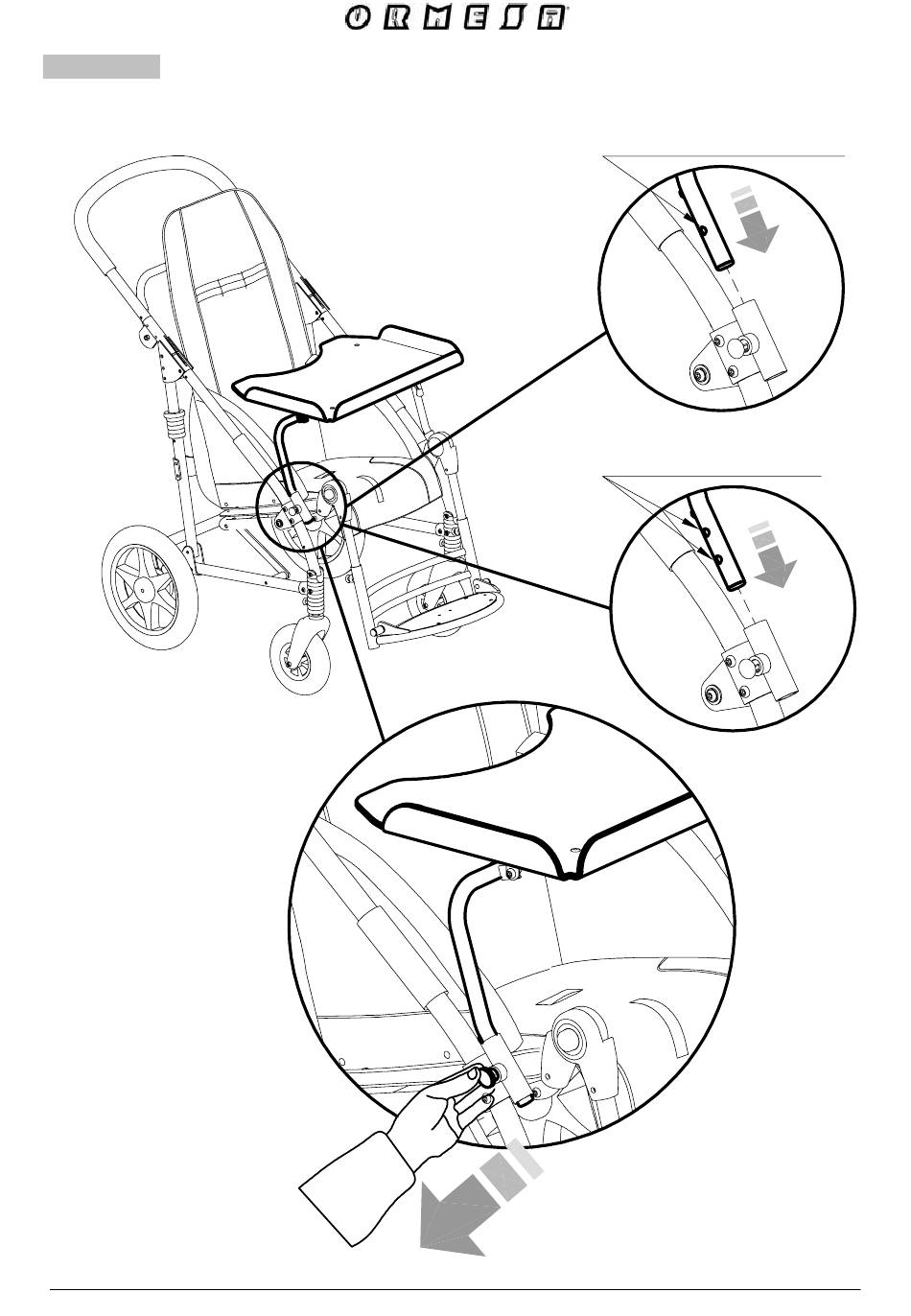 ORMESA