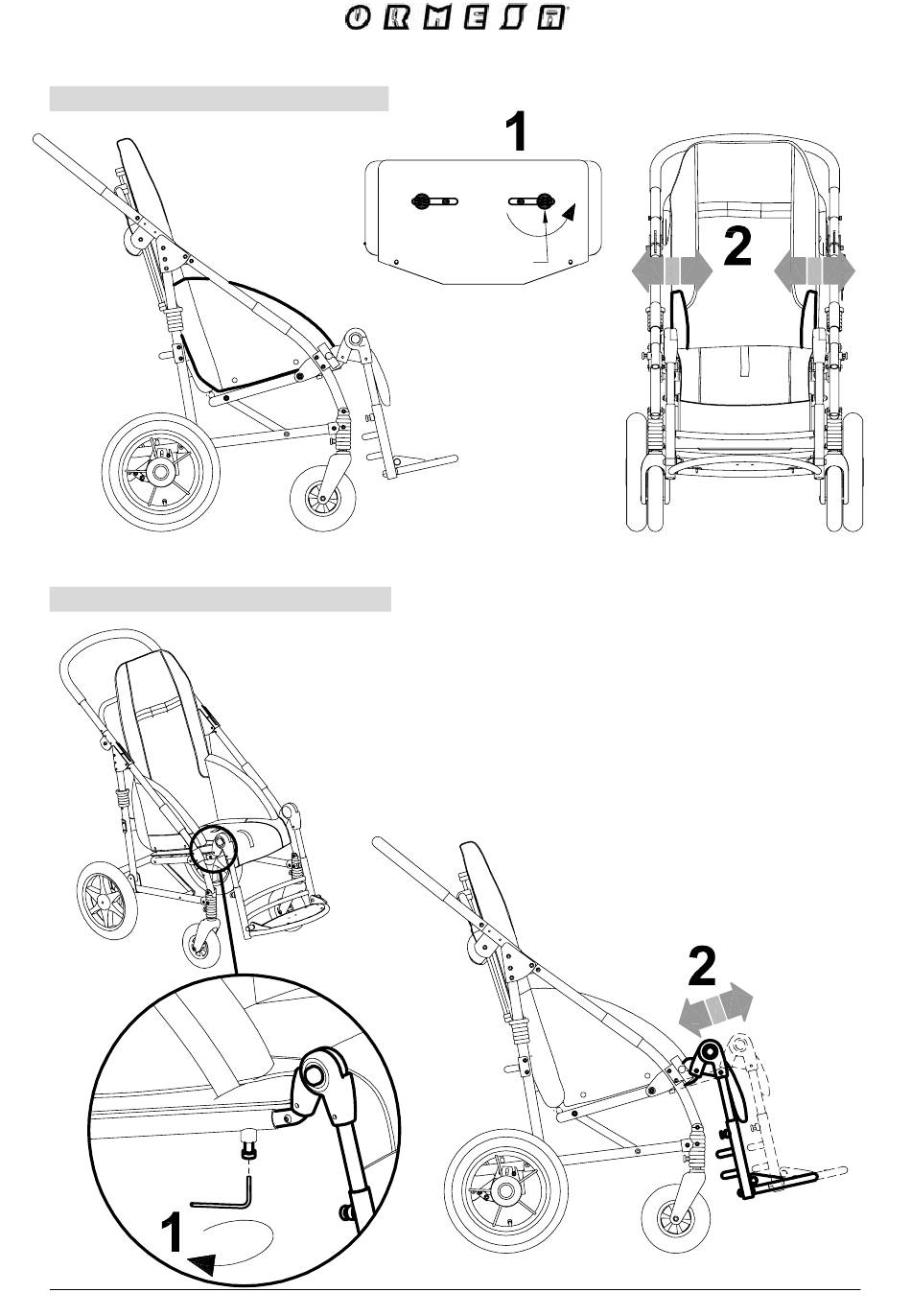 ORMESA

1

2

2

1