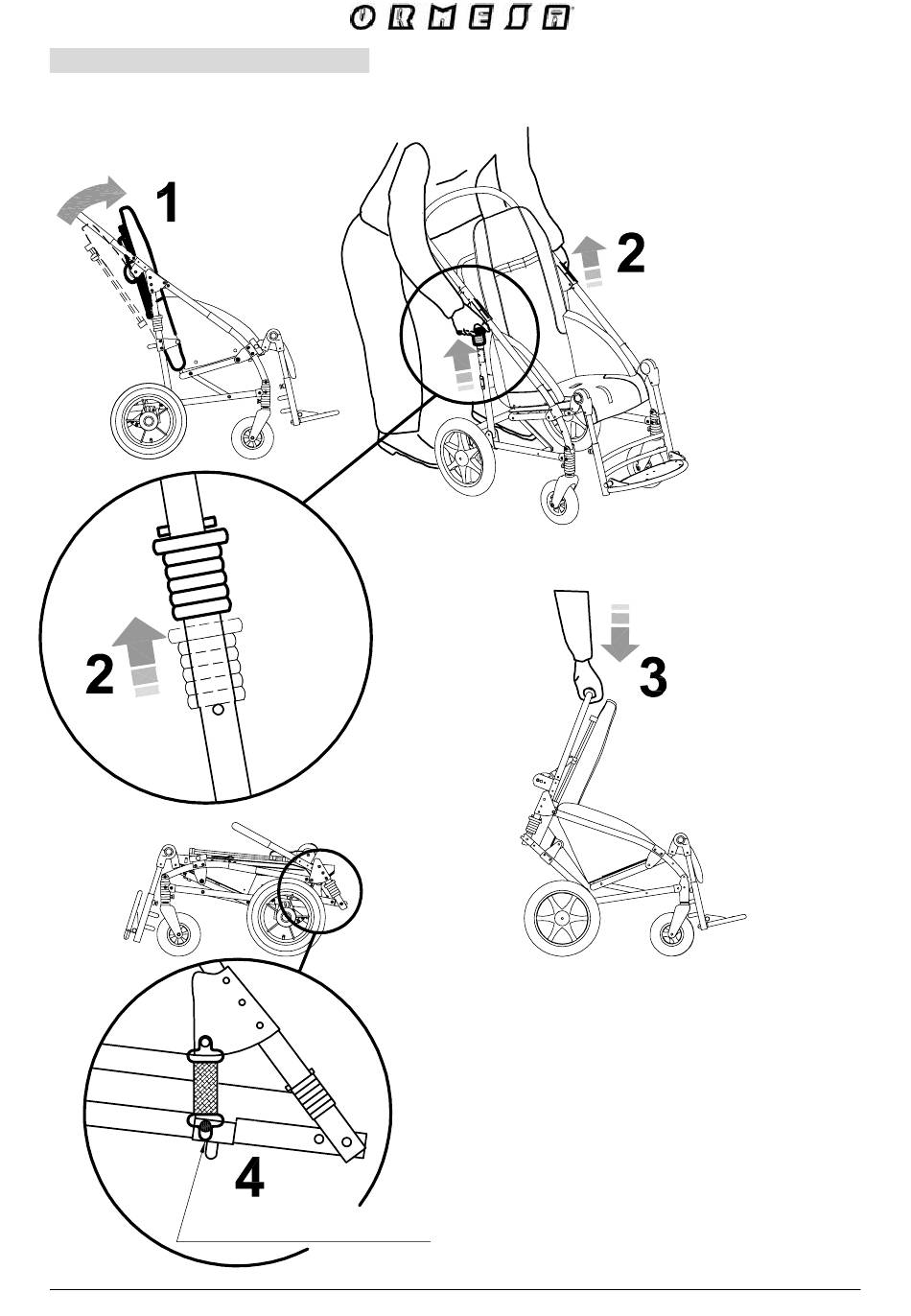 ORMESA

1

2

2

3

4