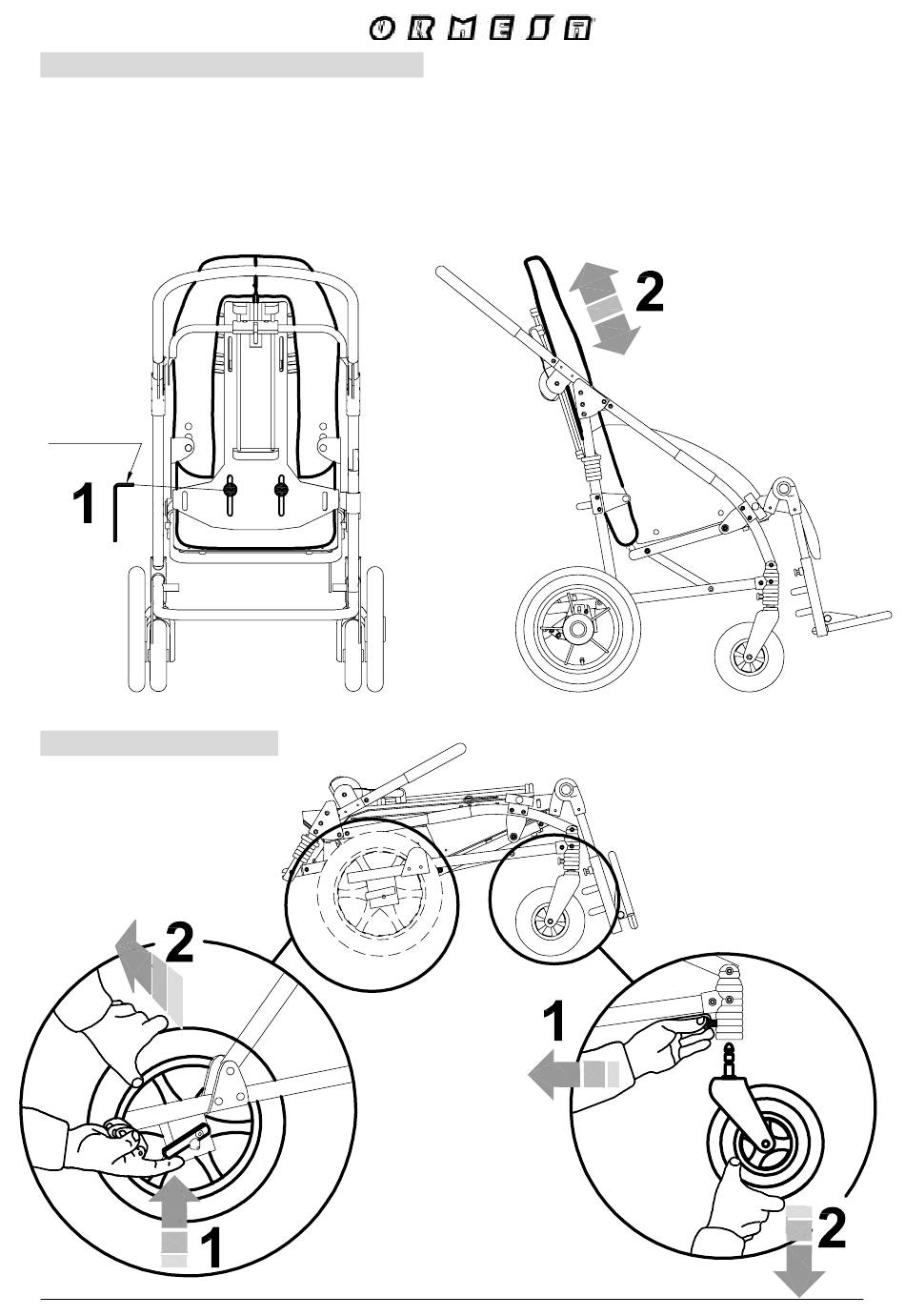 ORMESA

1

2

2

1

1

2