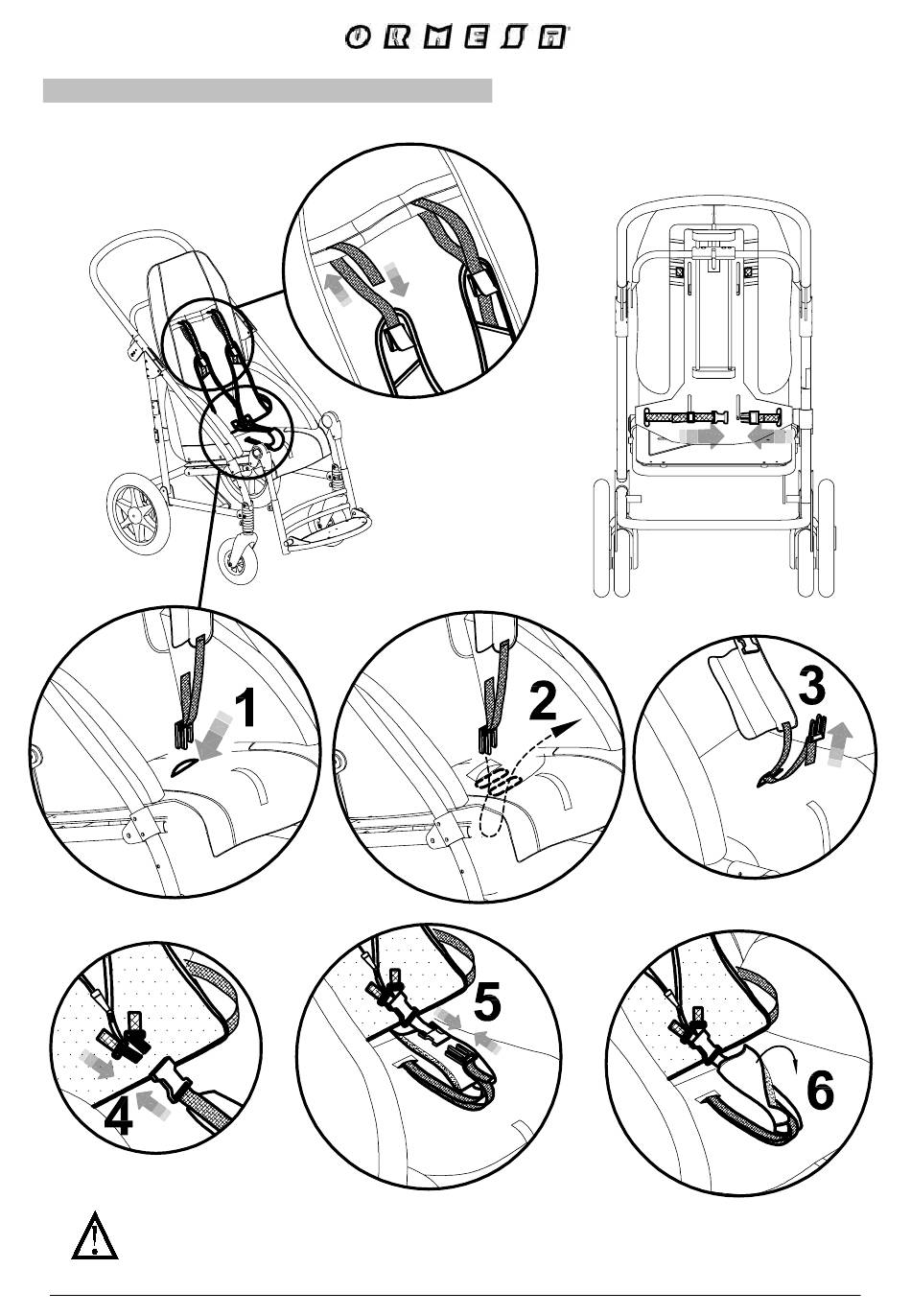 ORMESA

1

2

3

4

5

6