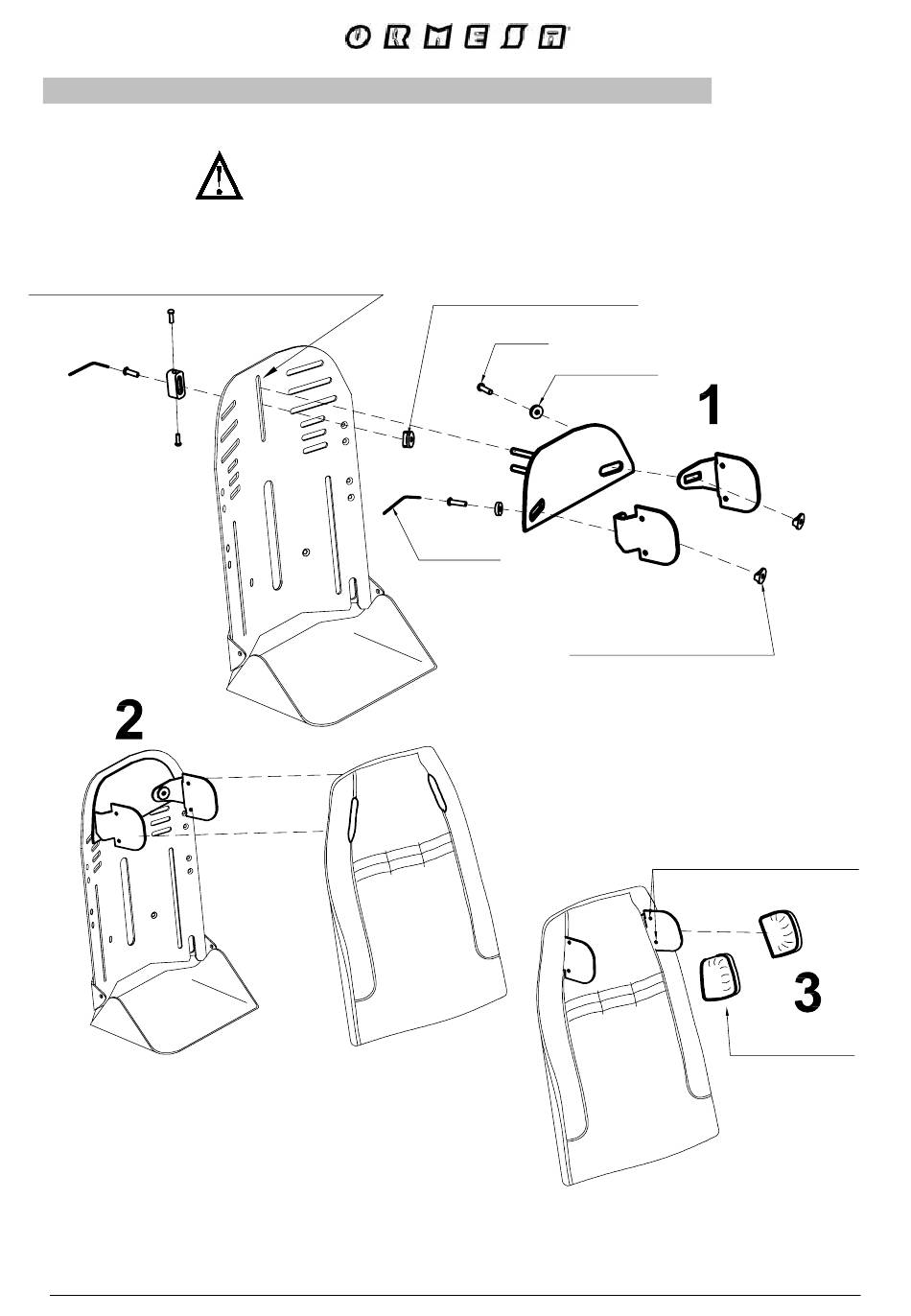 ORMESA

1

2

3