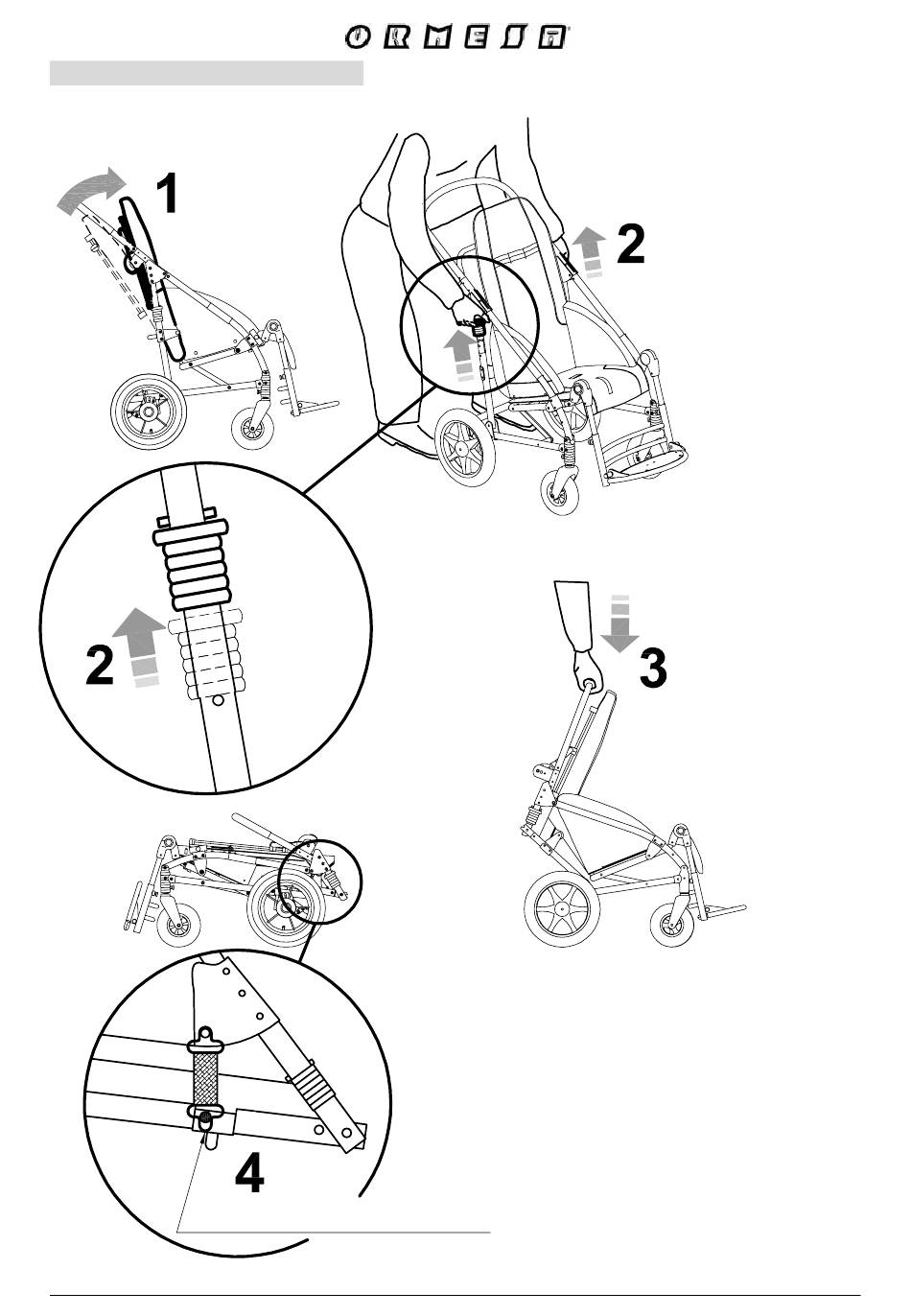 ORMESA

1

2

2

3

4