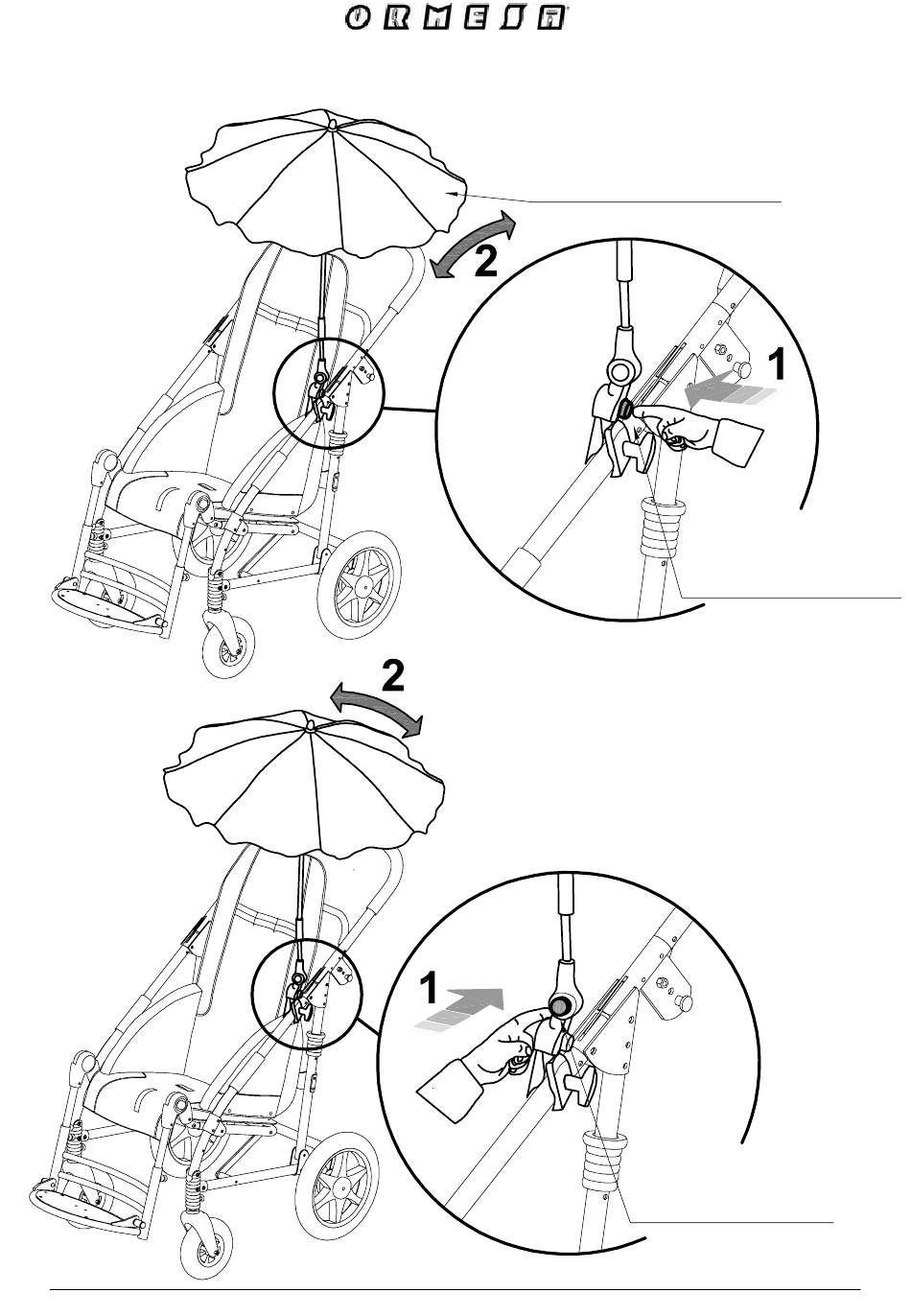 ORMESA

2

1

2

1