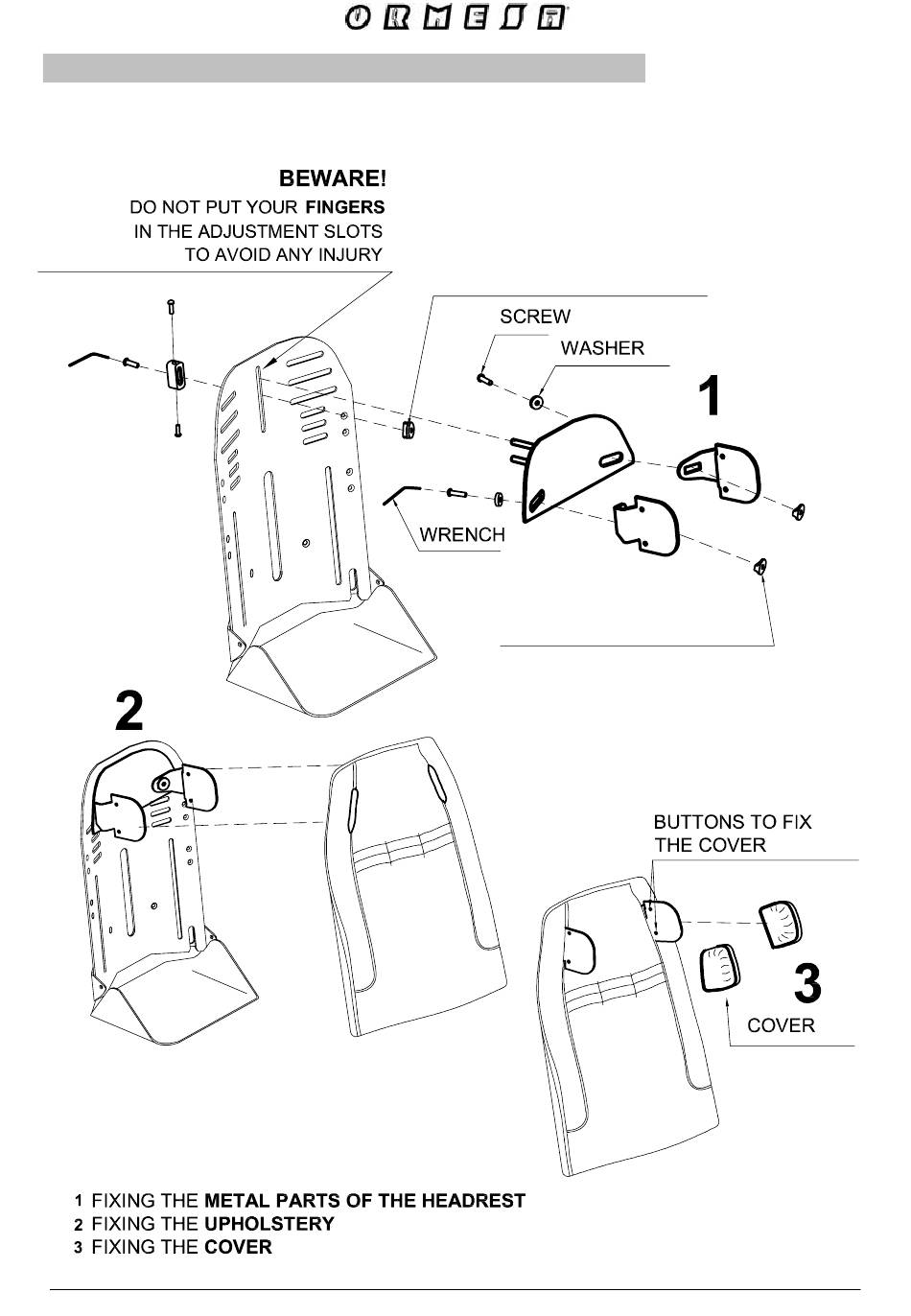 ORMESA

BEWARE!
DO NOT PUT YOUR FINGERS IN THE ADJUSTMENT SLOTS TO AVOID ANY INJURY

SCREW
WASHER
1
WRENCH

2

BUTTONS TO FIX THE COVER
3
COVER

1 FIXING THE METAL PARTS OF THE HEADREST
2 FIXING THE UPHOLSTERY
3 FIXING THE COVER