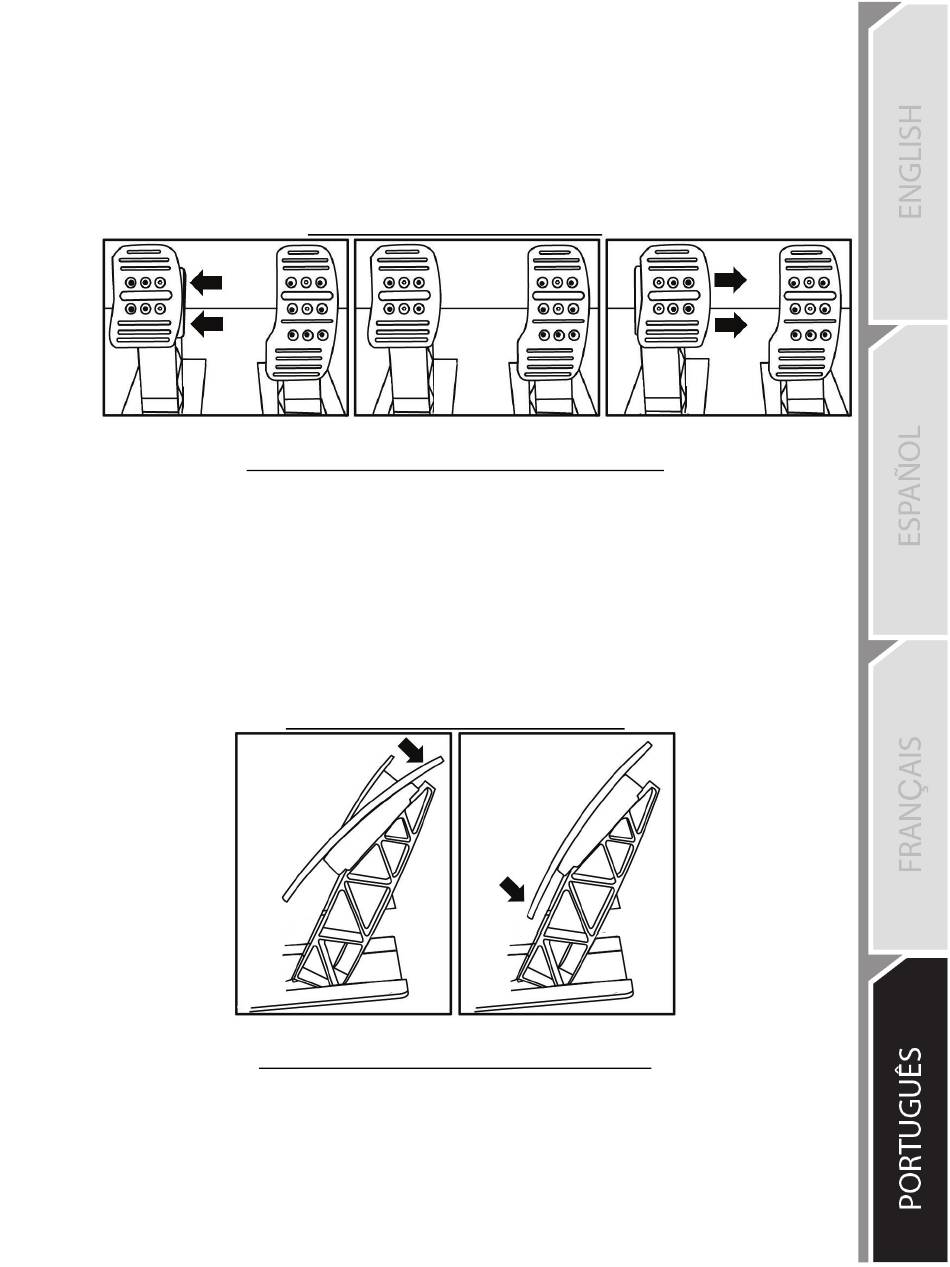 ENGLISH

ESPAÑOL

FRANÇAIS

PORTUGUÊS