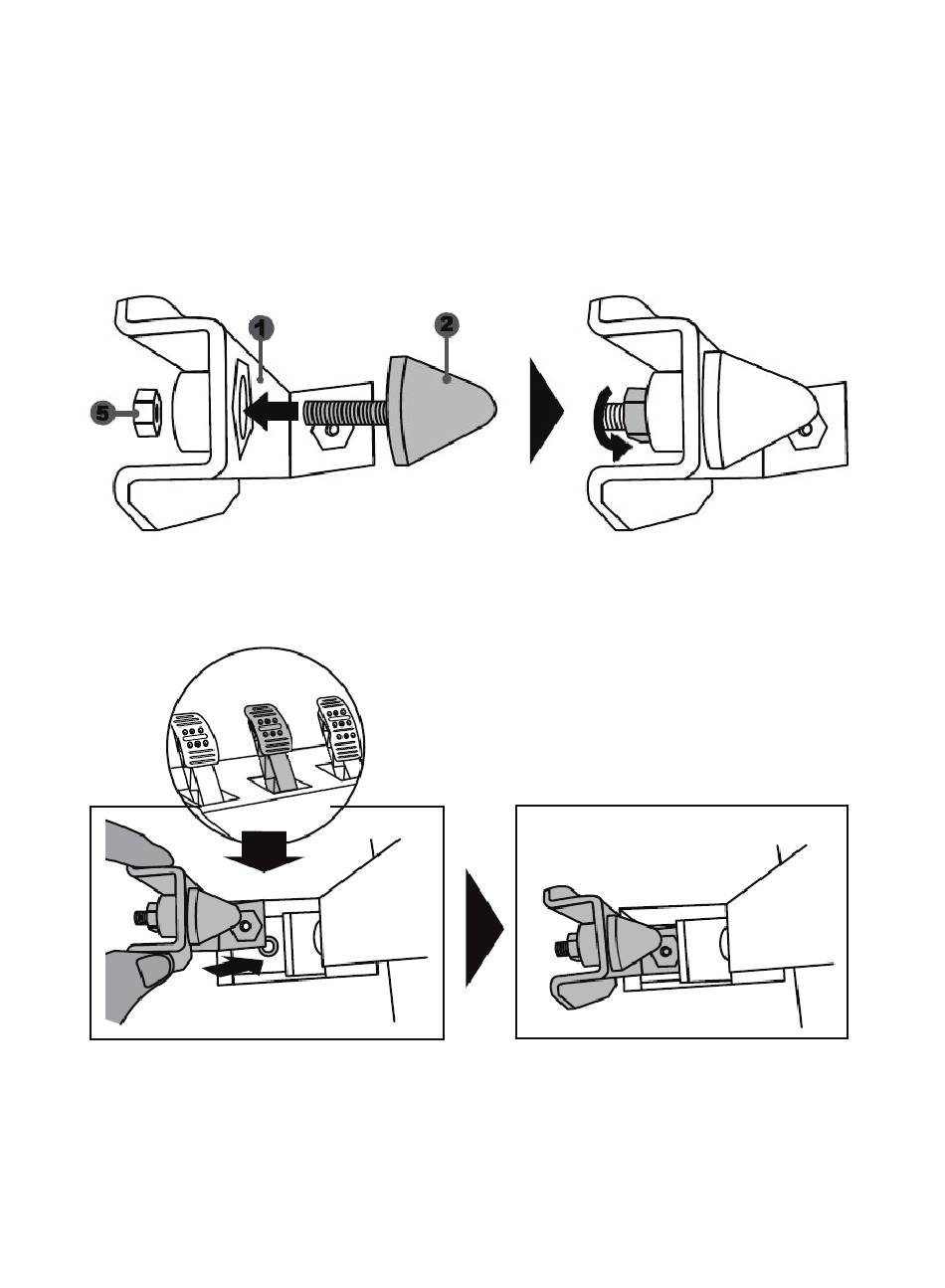 1
2
5