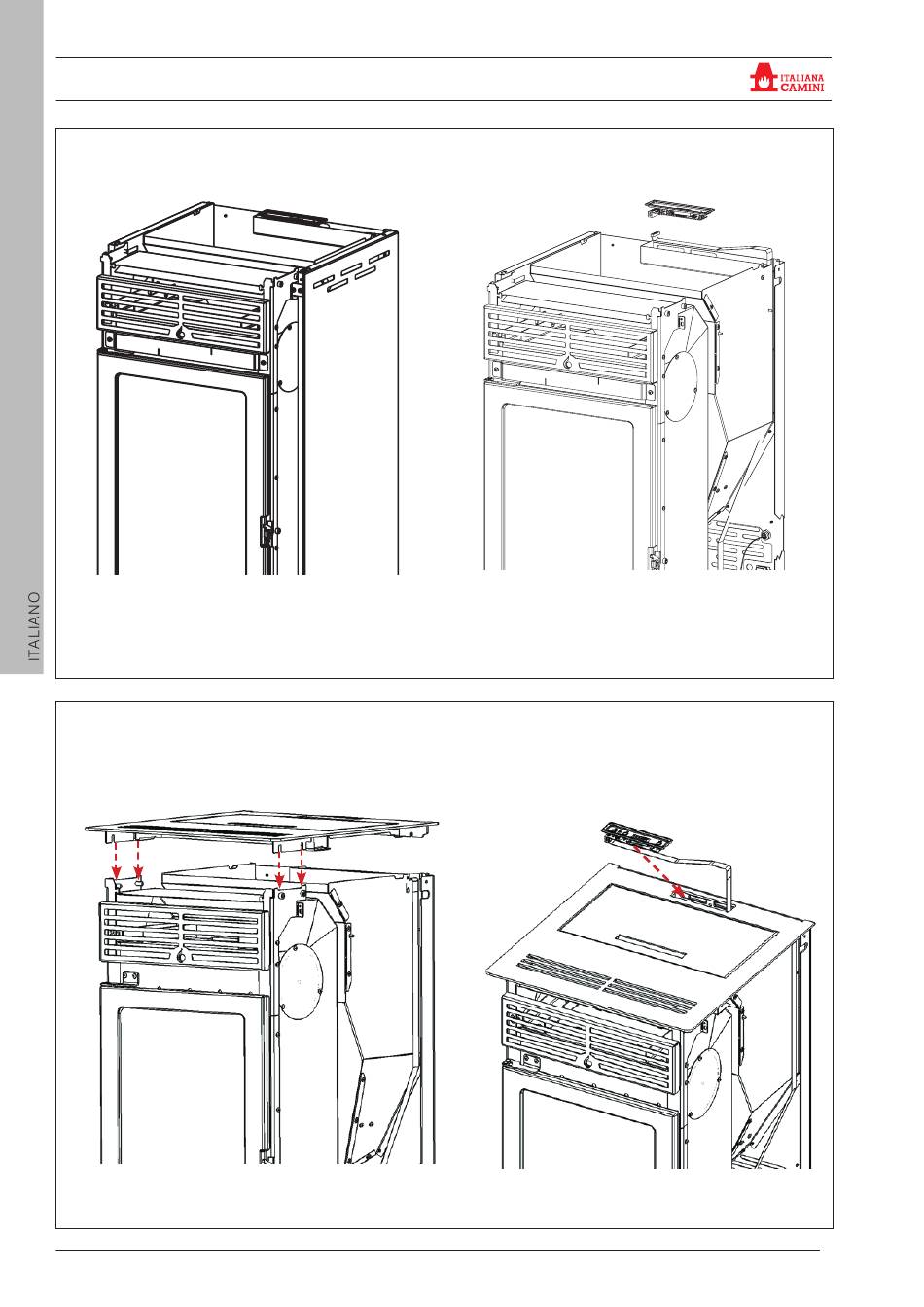 ITALIANA CAMINI

ITALIANO