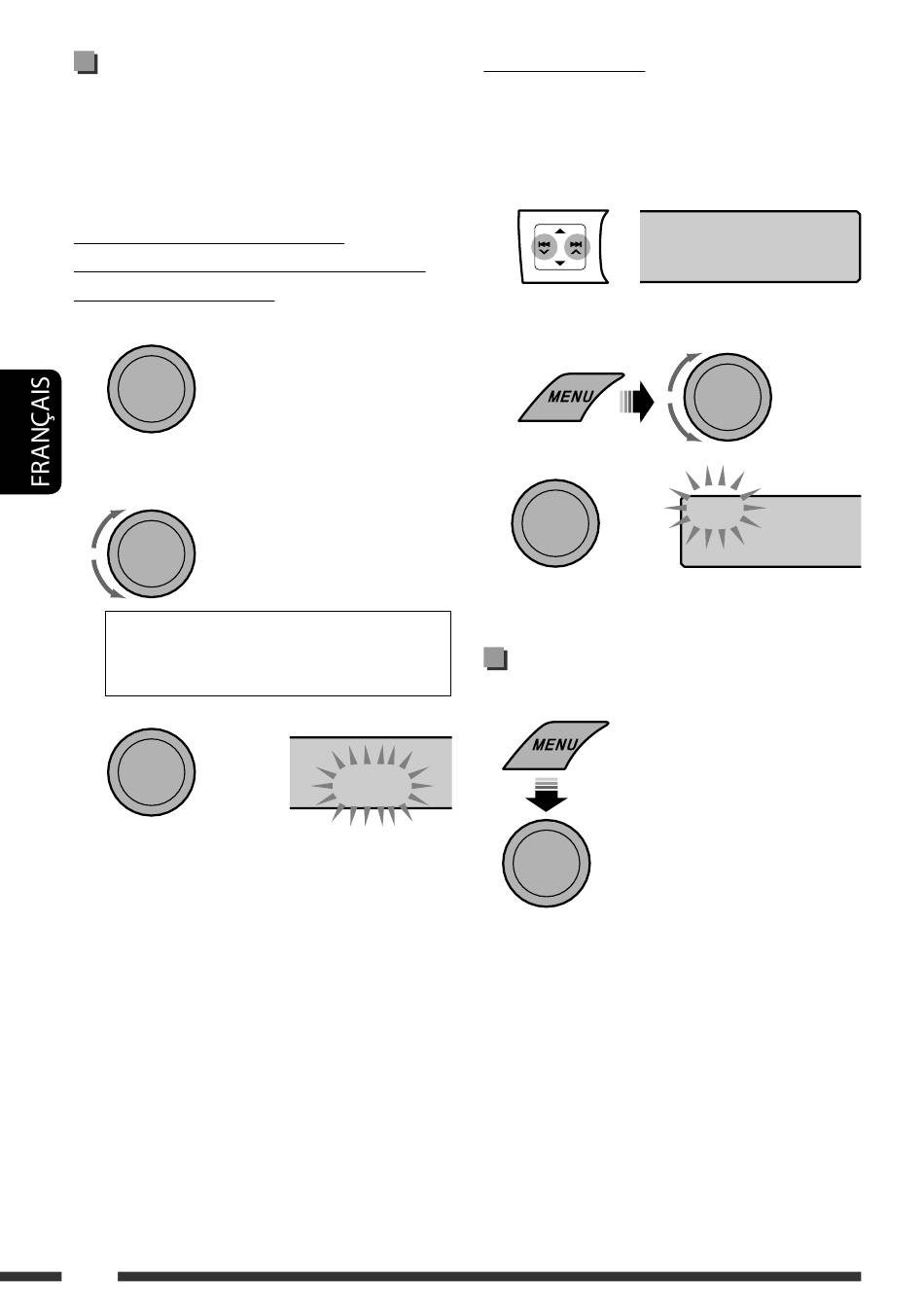 FRANÇAIS

MENU

MENU