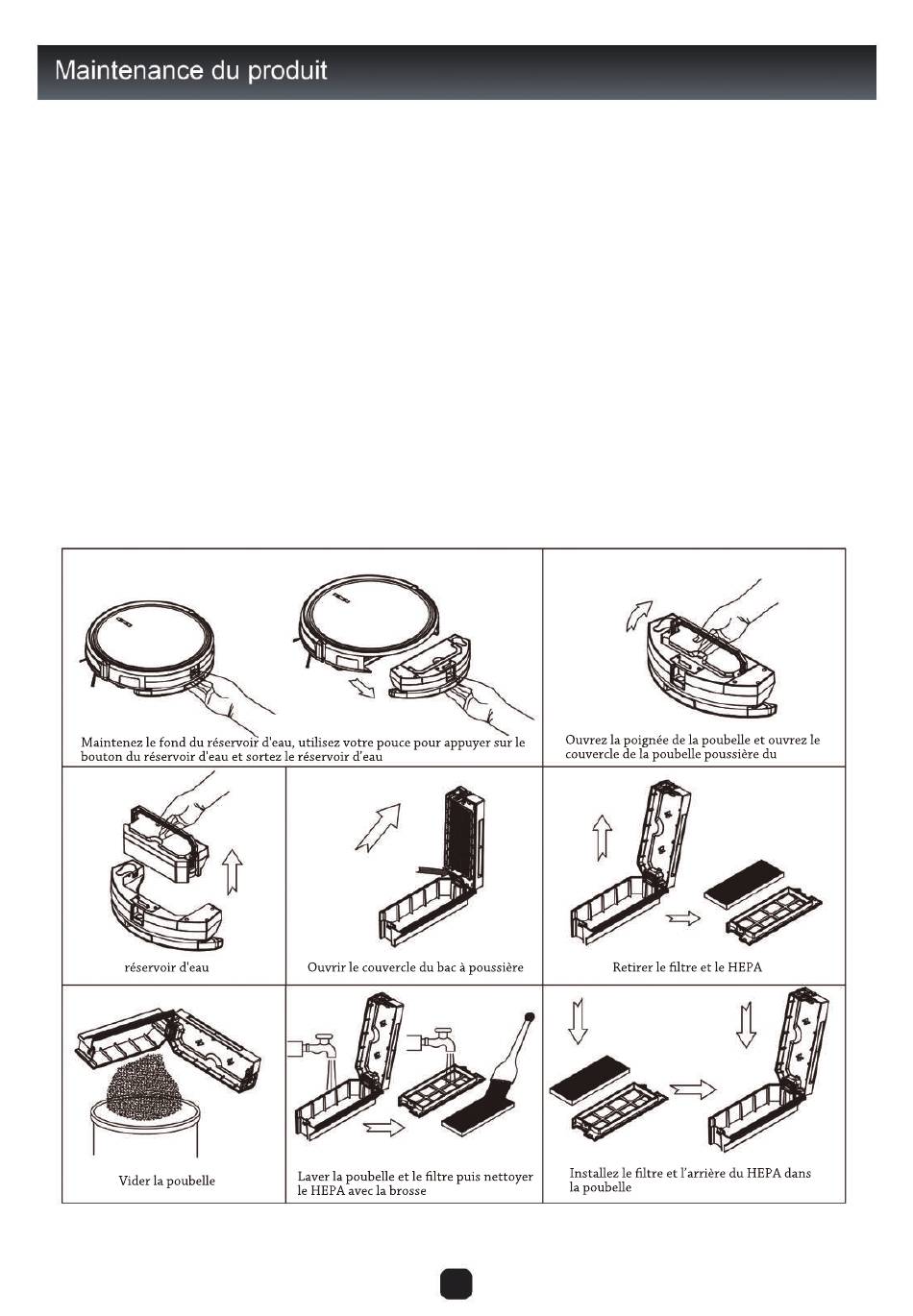 Maintenance du produit

Maintenez le fond du réservoir d'eau, utilisez votre pouce pour appuyer sur le bouton du réservoir d'eau et sortez le réservoir d'eau

Ouvrez la poignée de la poubelle et ouvrez le couvercle de la poubelle poussière du

réservoir d'eau

Ouvrir le couvercle du bac à poussière

Retirer le filtre et le HEPA

Vider la poubelle

Laver la poubelle et le filtre puis nettoyer le HEPA avec la brosse

Installez le filtre et l'arrière du HEPA dans la poubelle