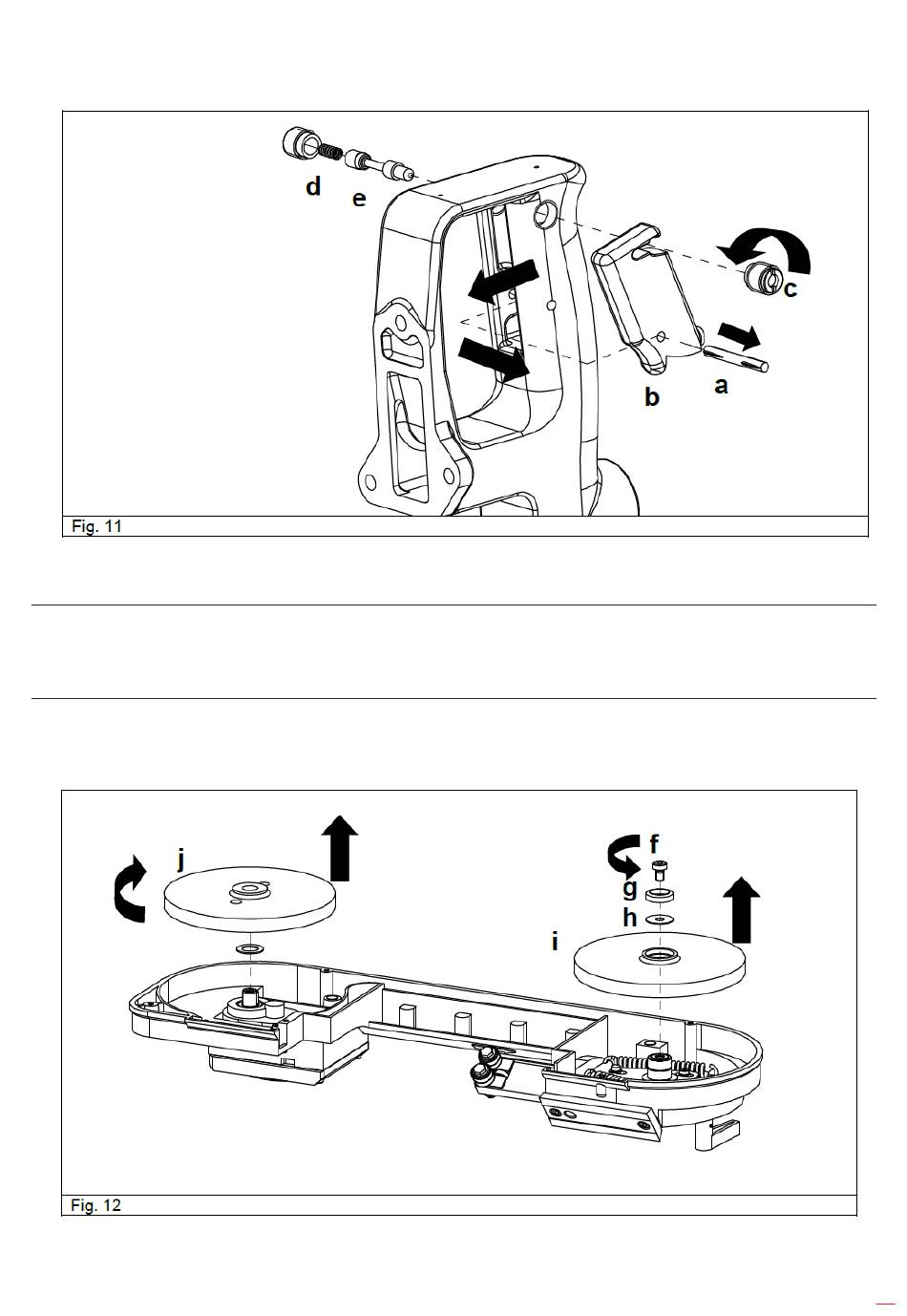 d
e
c
b
a

Fig. 11

j
f
g
h
i

Fig. 12