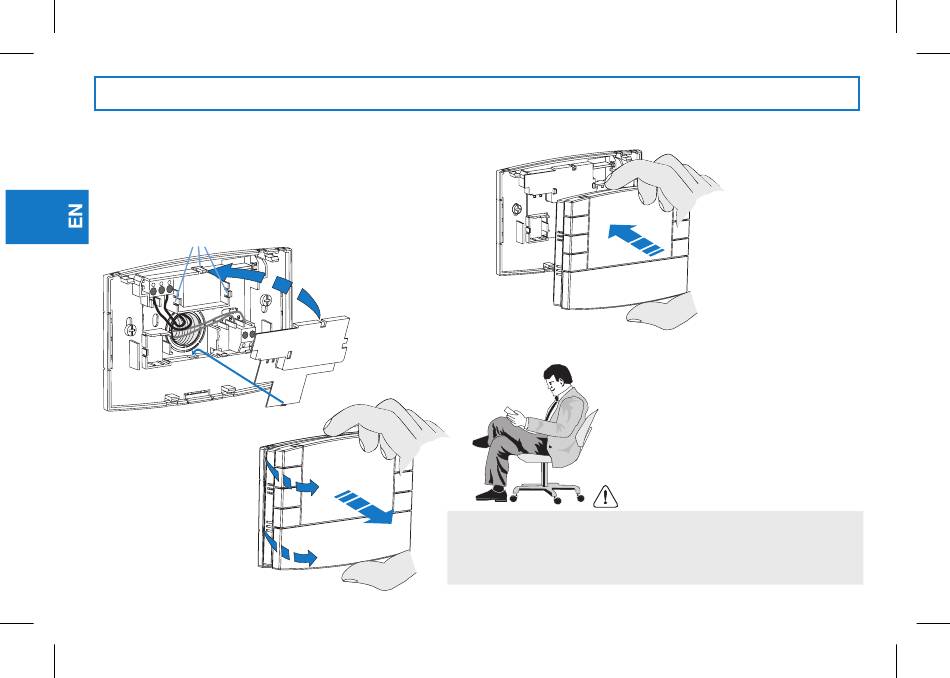 EN