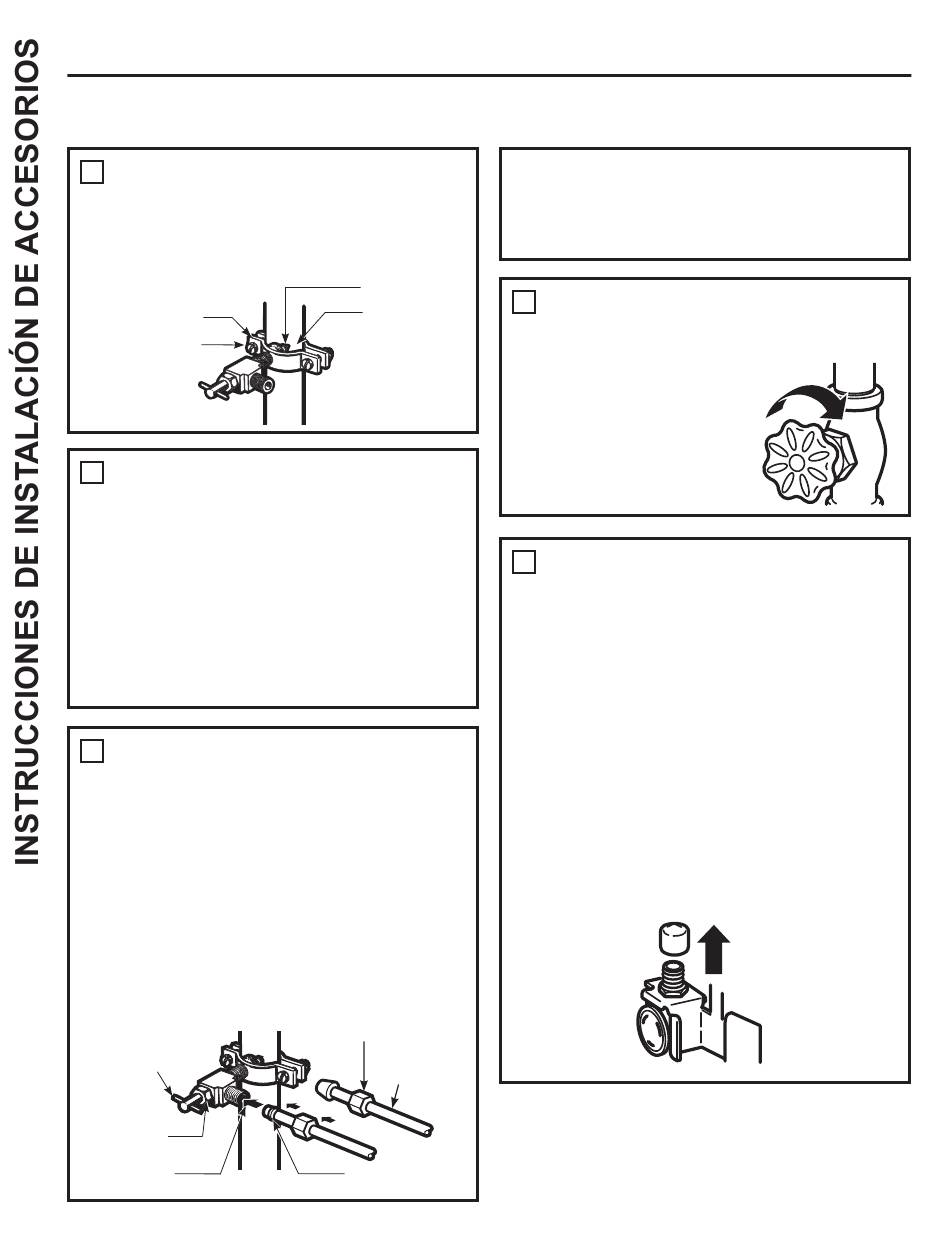 INSTRUCCIONES DE INSTALACIÓN DE ACCESORIOS