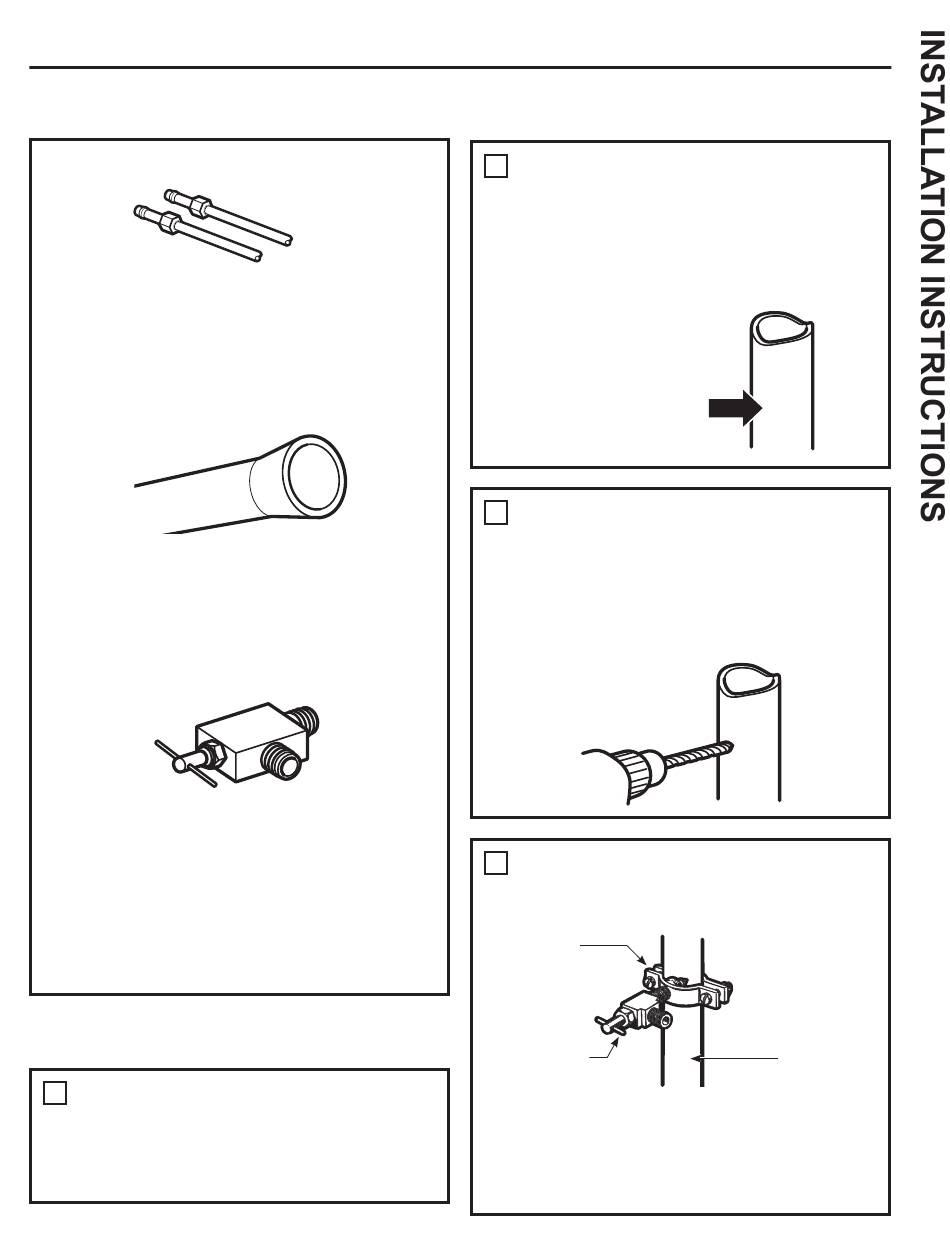 INSTALLATION INSTRUCTIONS