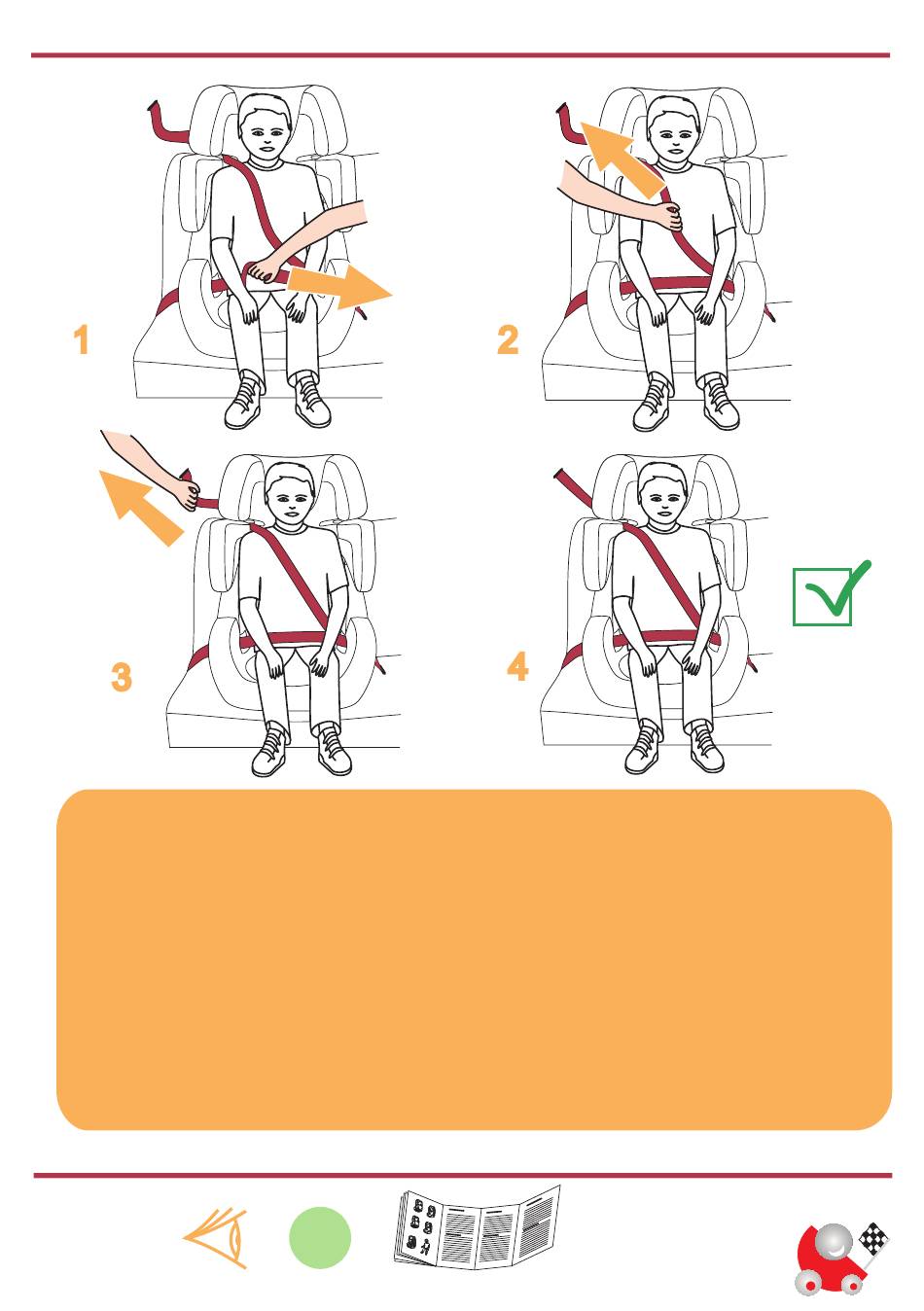 1

2

3

4