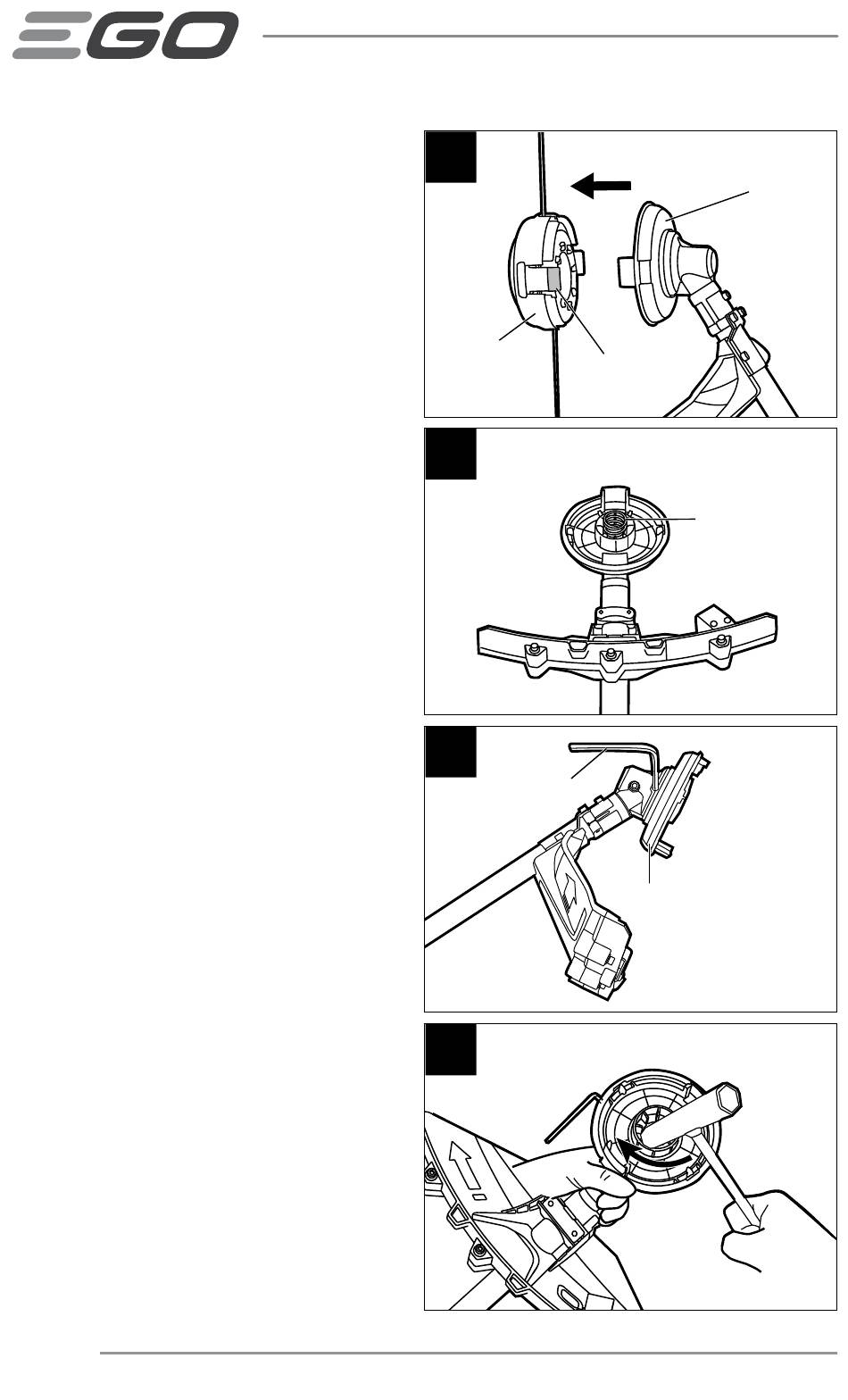 EGO