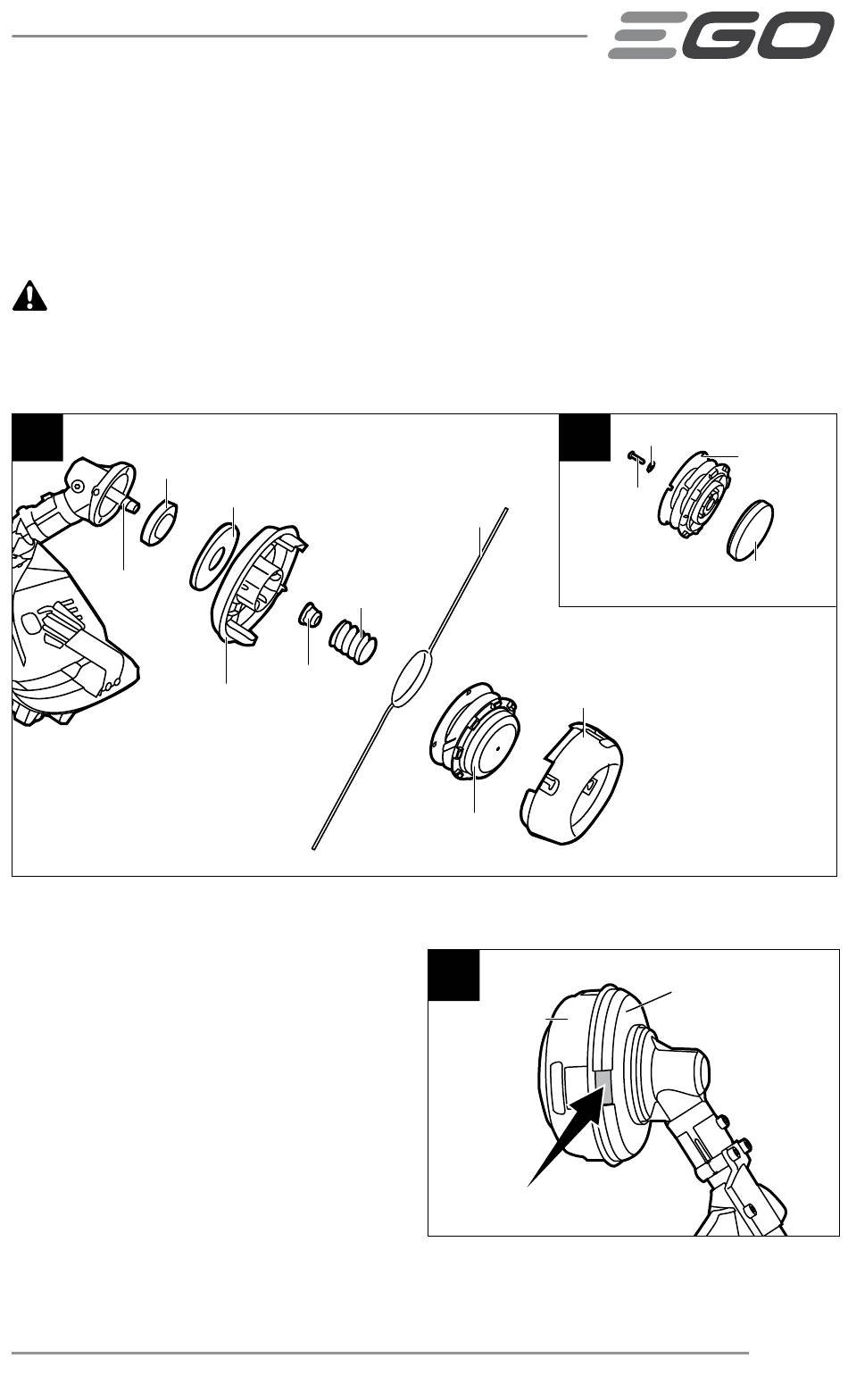 EGO