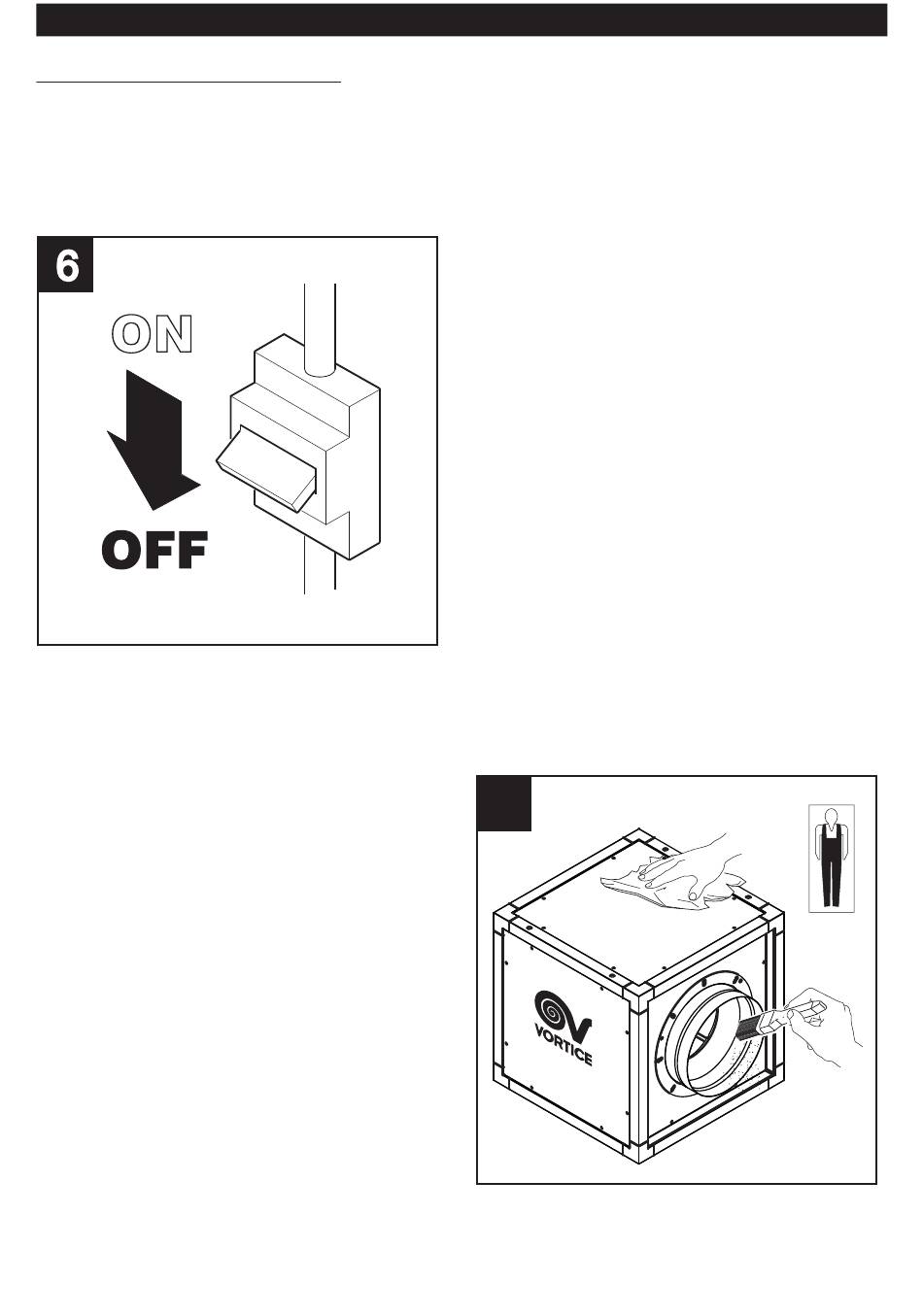 6

ON

OFF

VORTICE