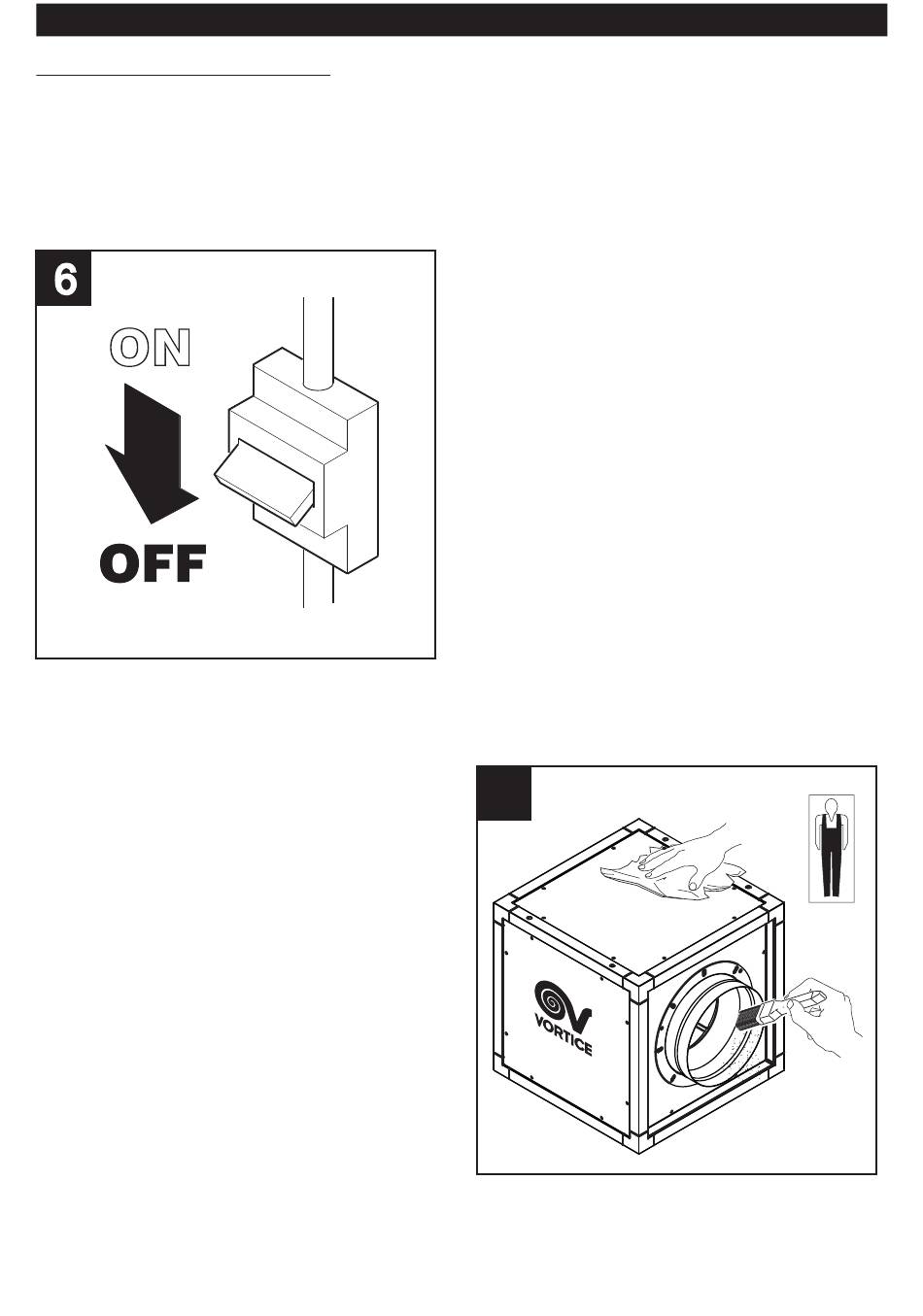 6

ON

OFF

VORTICE