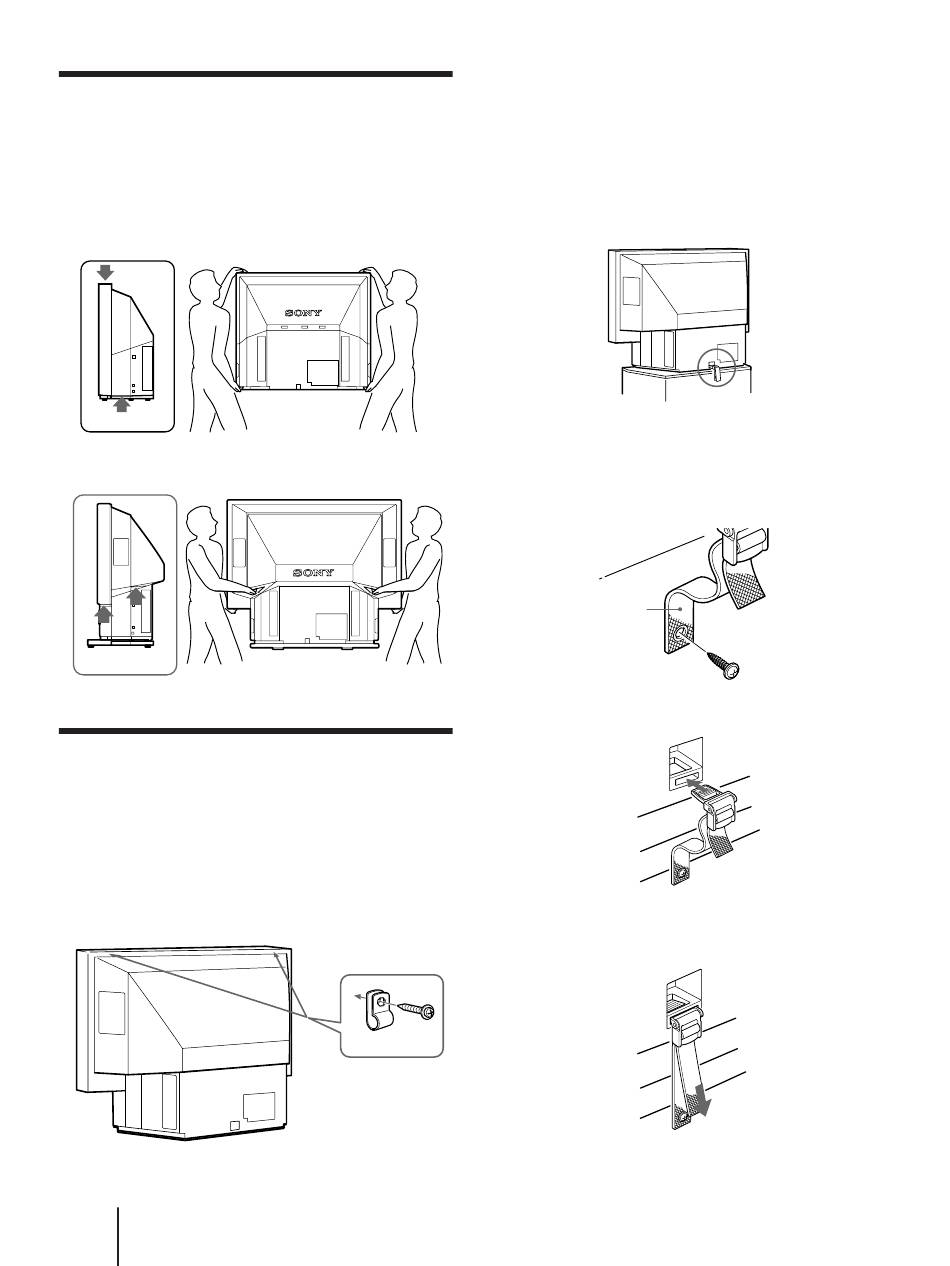 SONY

SONY