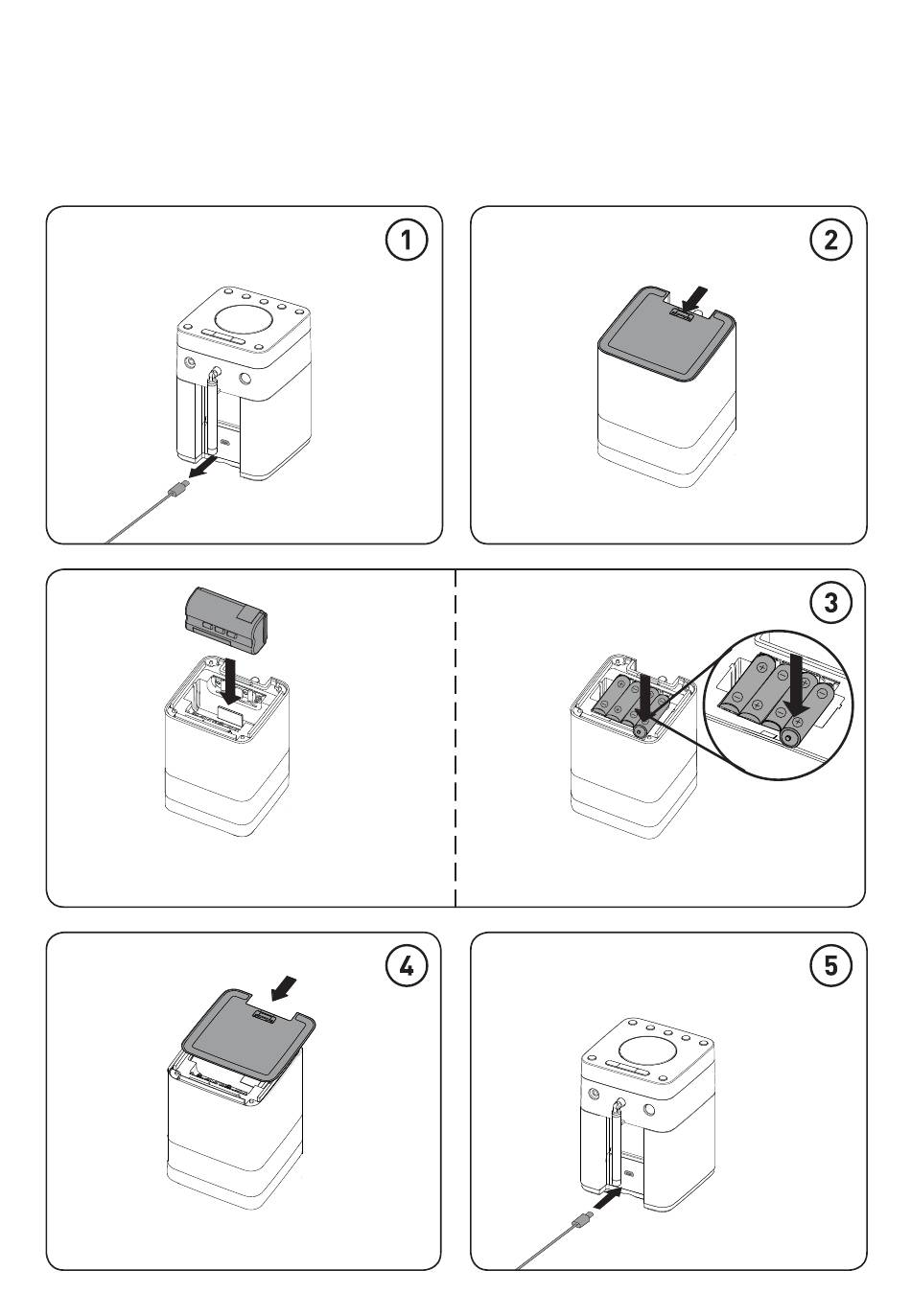 1

2

3

4

5